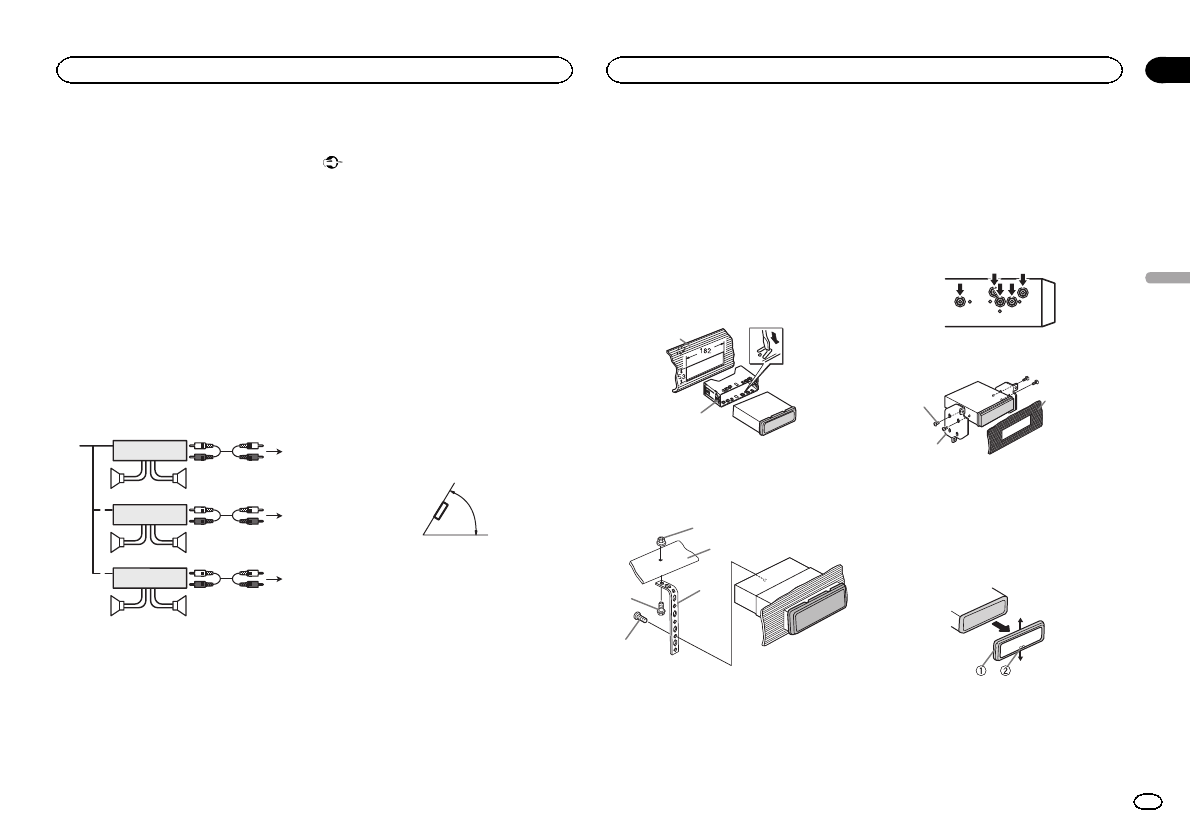 182

①
②