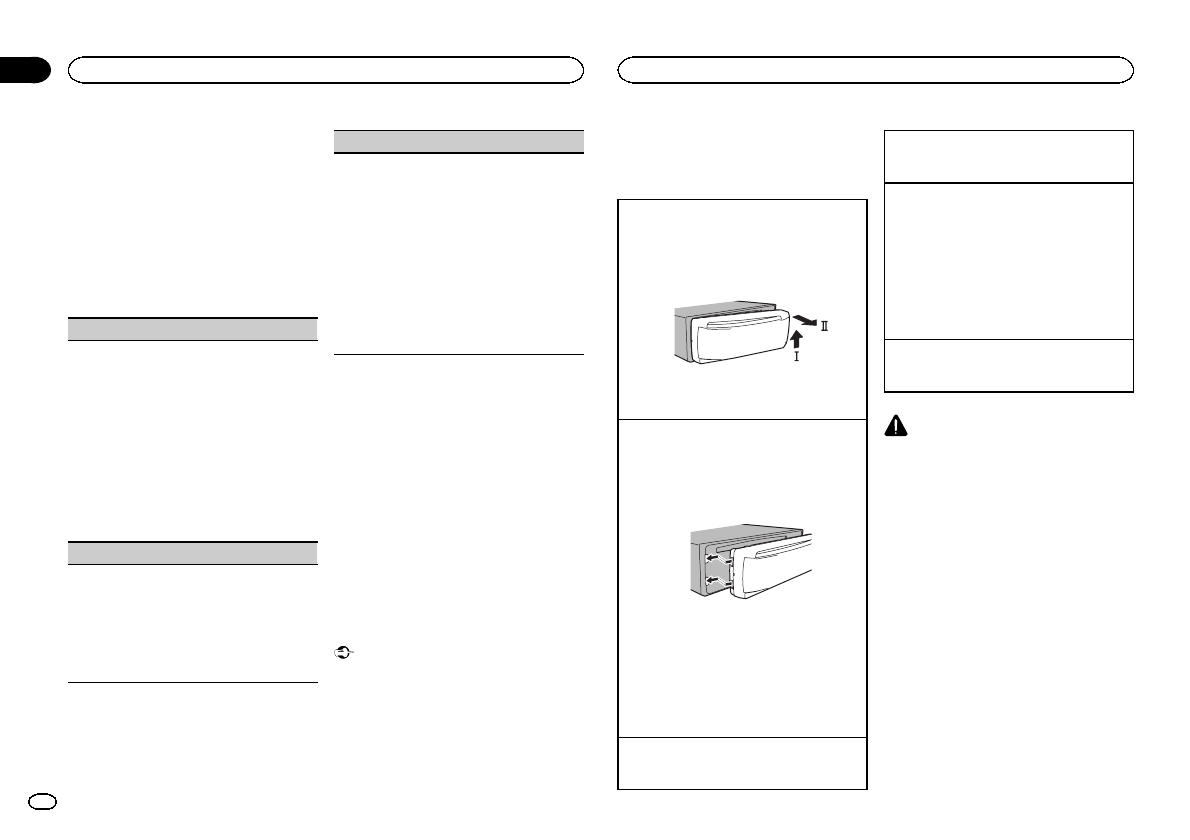 Ⅱ
Ⅰ