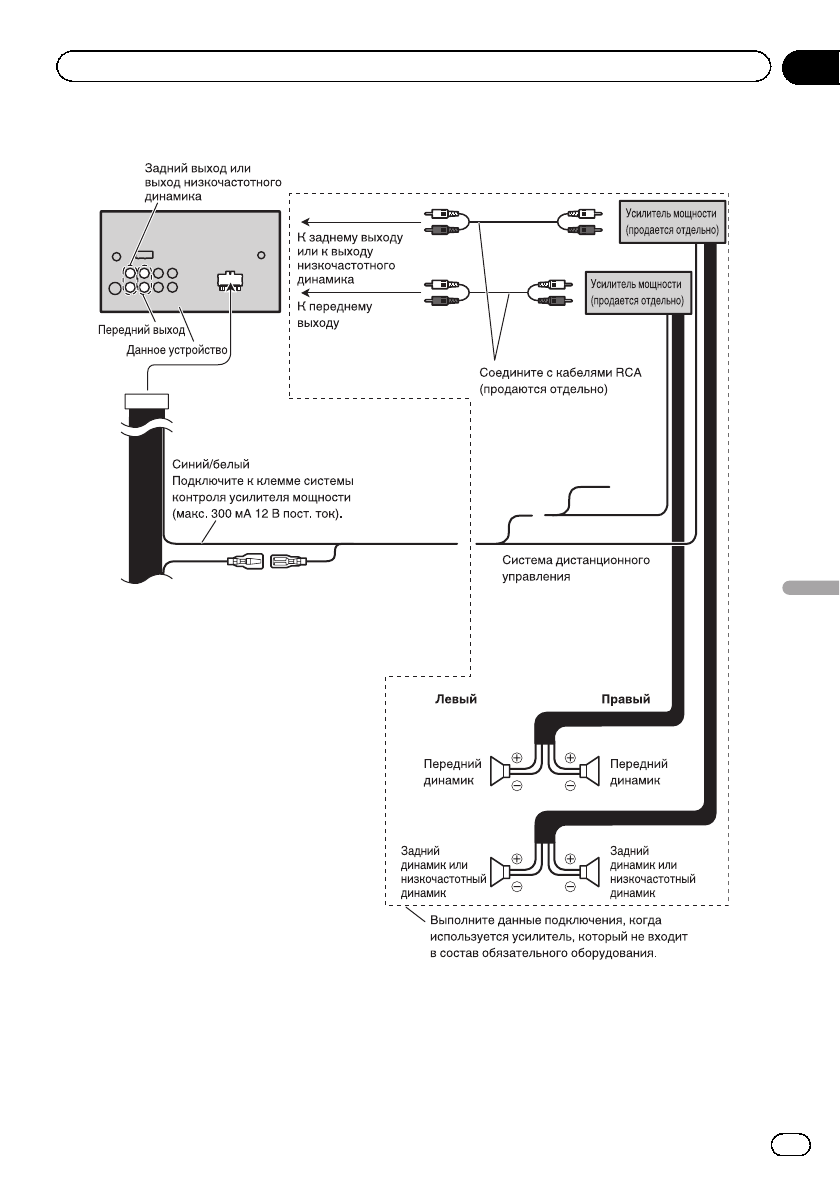 Задний выход или выход низкочастотного динамика

Передний выход

Данное устройство

К заднему выходу или к выходу низкочастотного динамика

К переднему выходу

Усилитель мощности (продается отдельно)

Усилитель мощности (продается отдельно)

Соедините с кабелями RCA (продаются отдельно)

Синий/белый
Подключите к клемме системы контроля усилителя мощности (макс. 300 мА 12 В пост. ток).

Система дистанционного управления

Левый

Правый

Передний динамик

Передний динамик

Задний динамик или низкочастотный динамик

Задний динамик или низкочастотный динамик

Выполните данные подключения, когда используется усилитель, который не входит в состав обязательного оборудования.