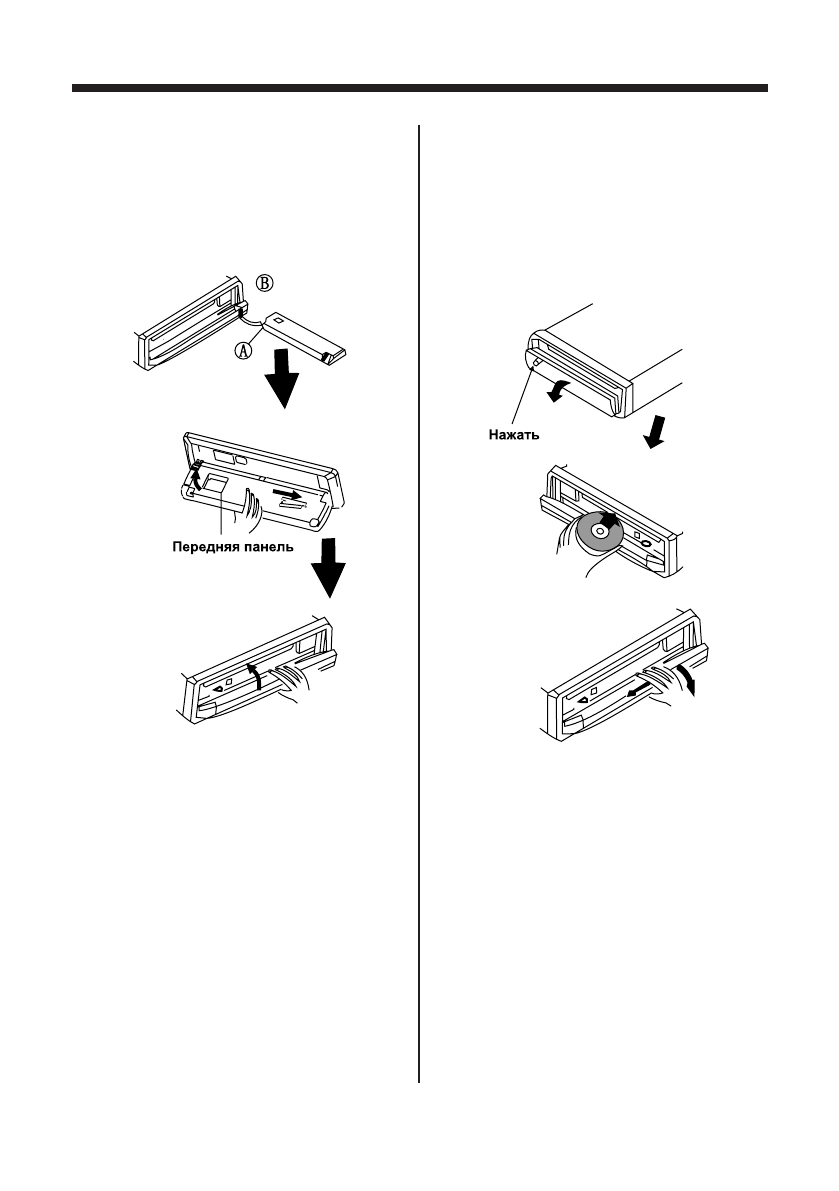 Ⓑ

Ⓐ

Передняя панель

Нажать