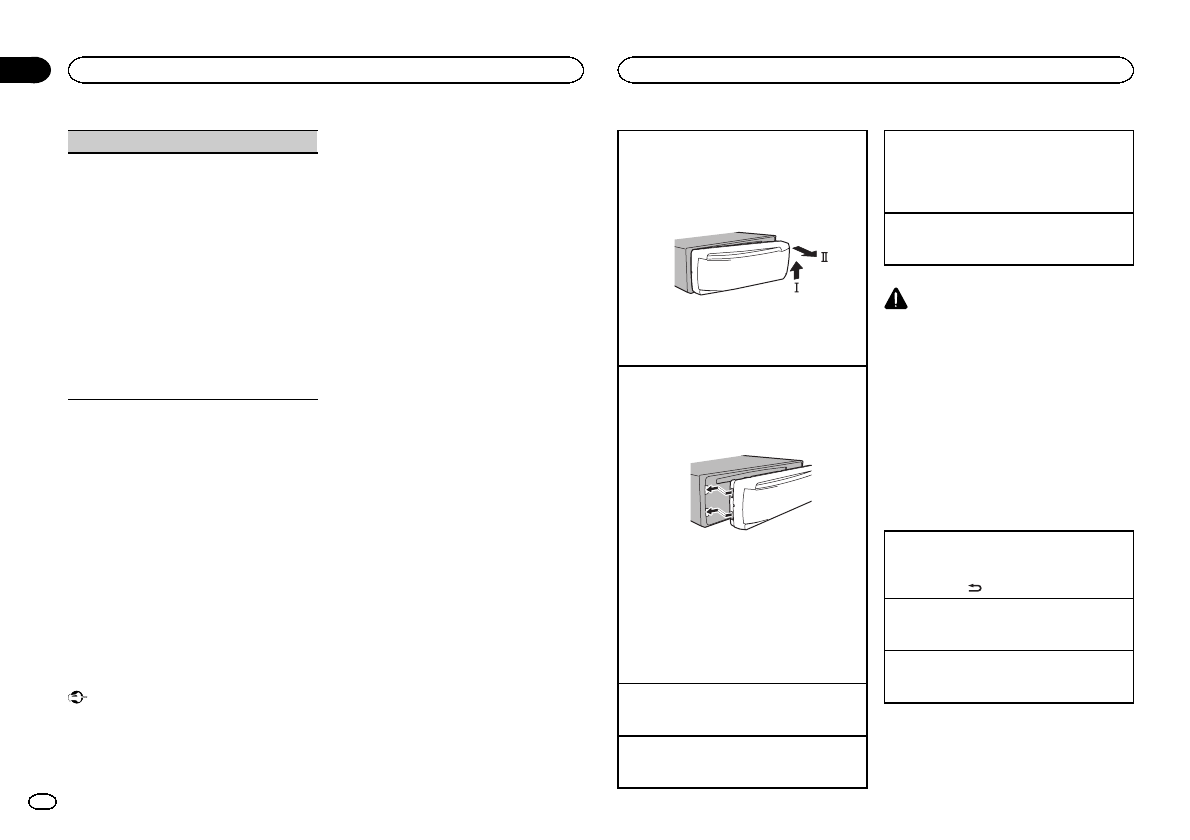 I

II