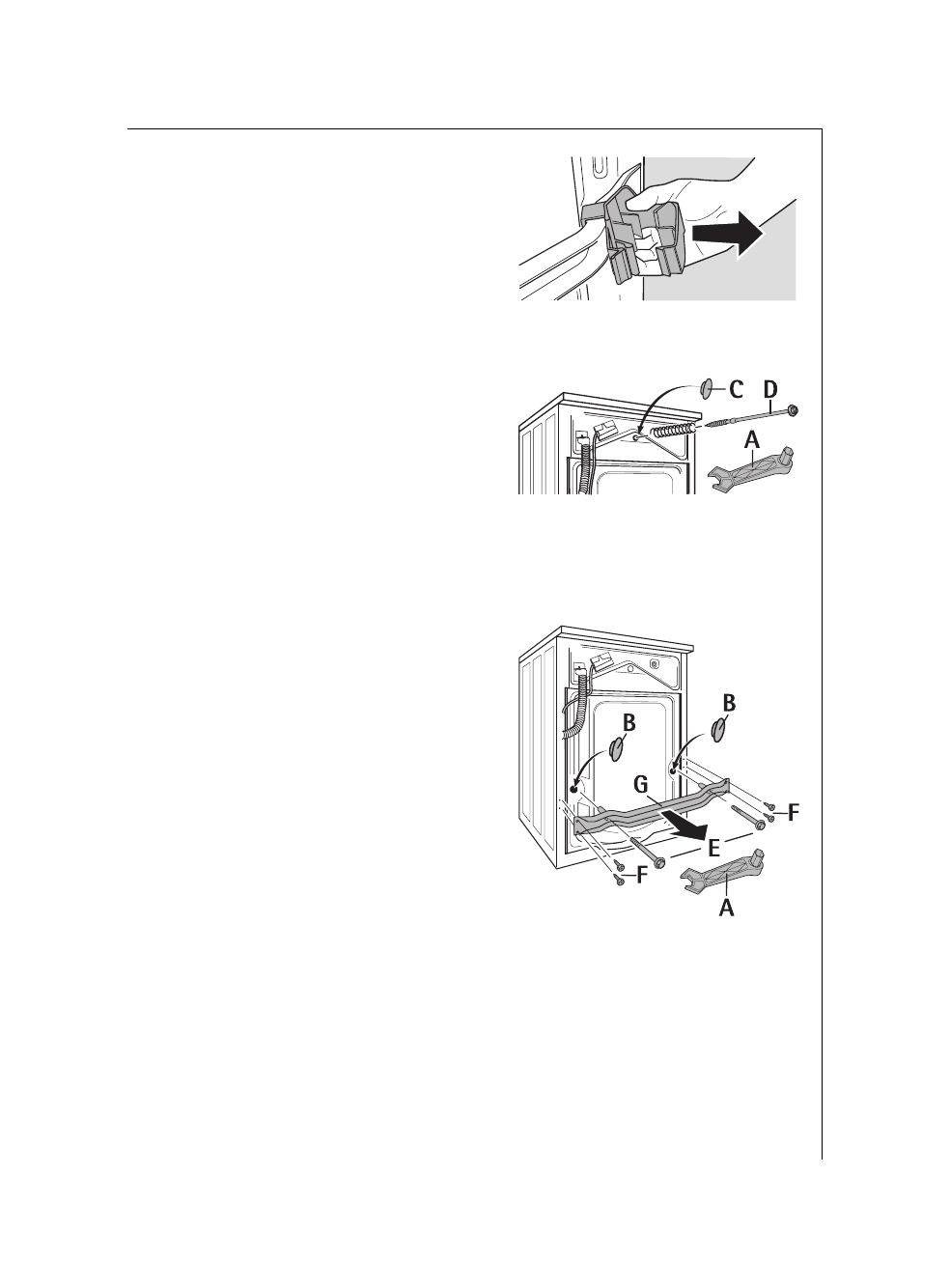 C D
A

B
B
G
F
E
F
A