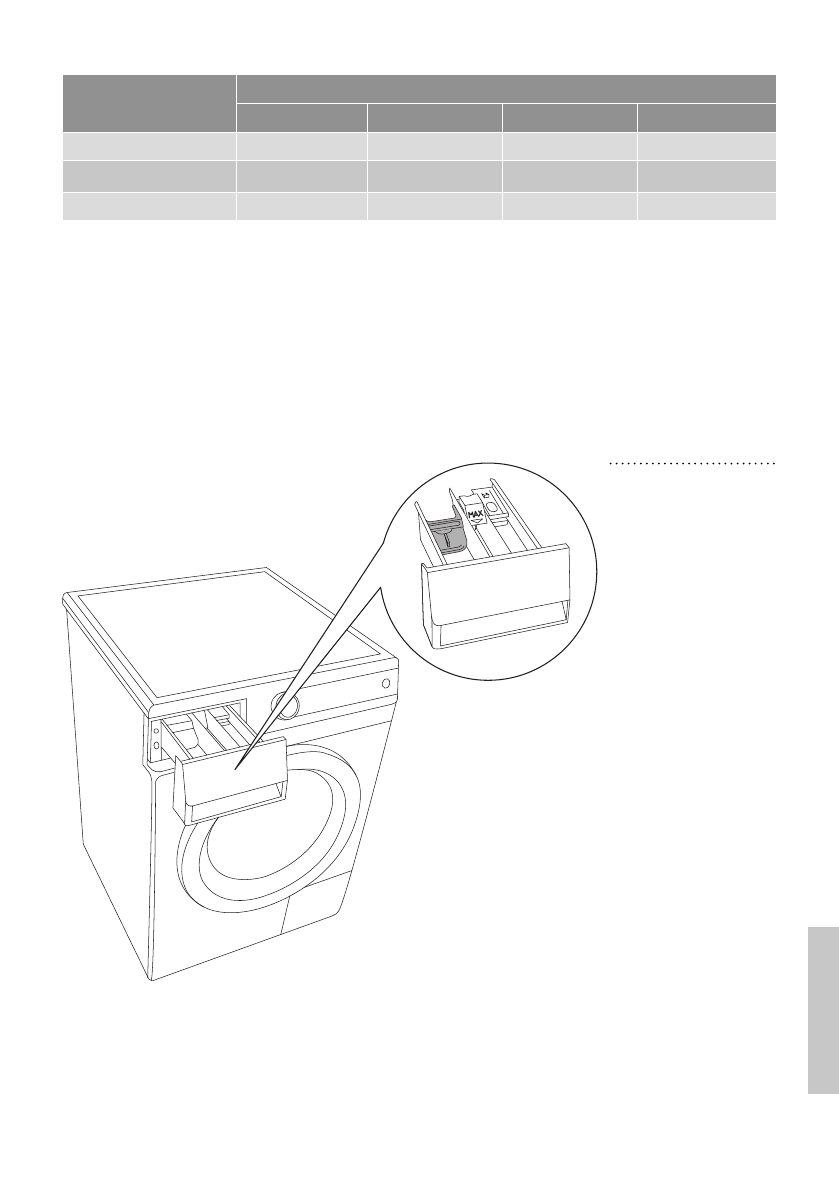 MAX