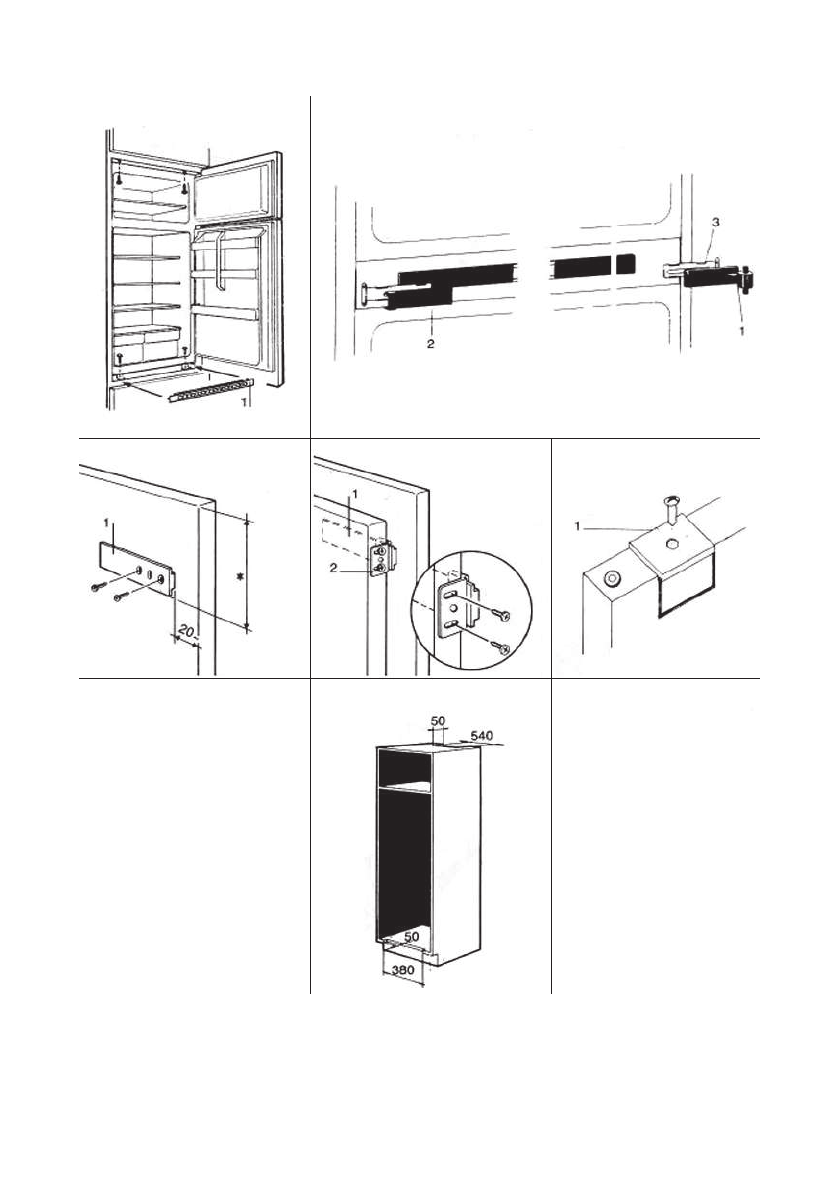 1

3

2

1

1

*

20

1

2

1

50

540

50

380