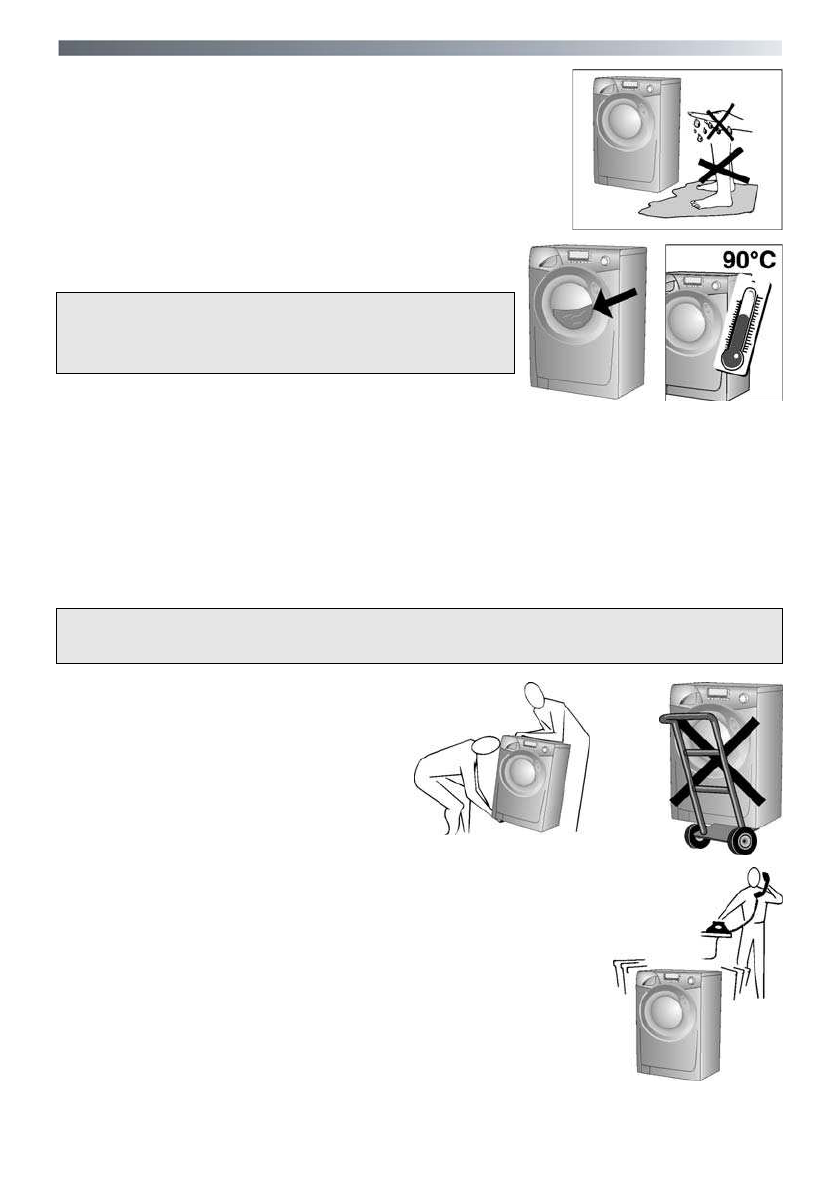 90°C