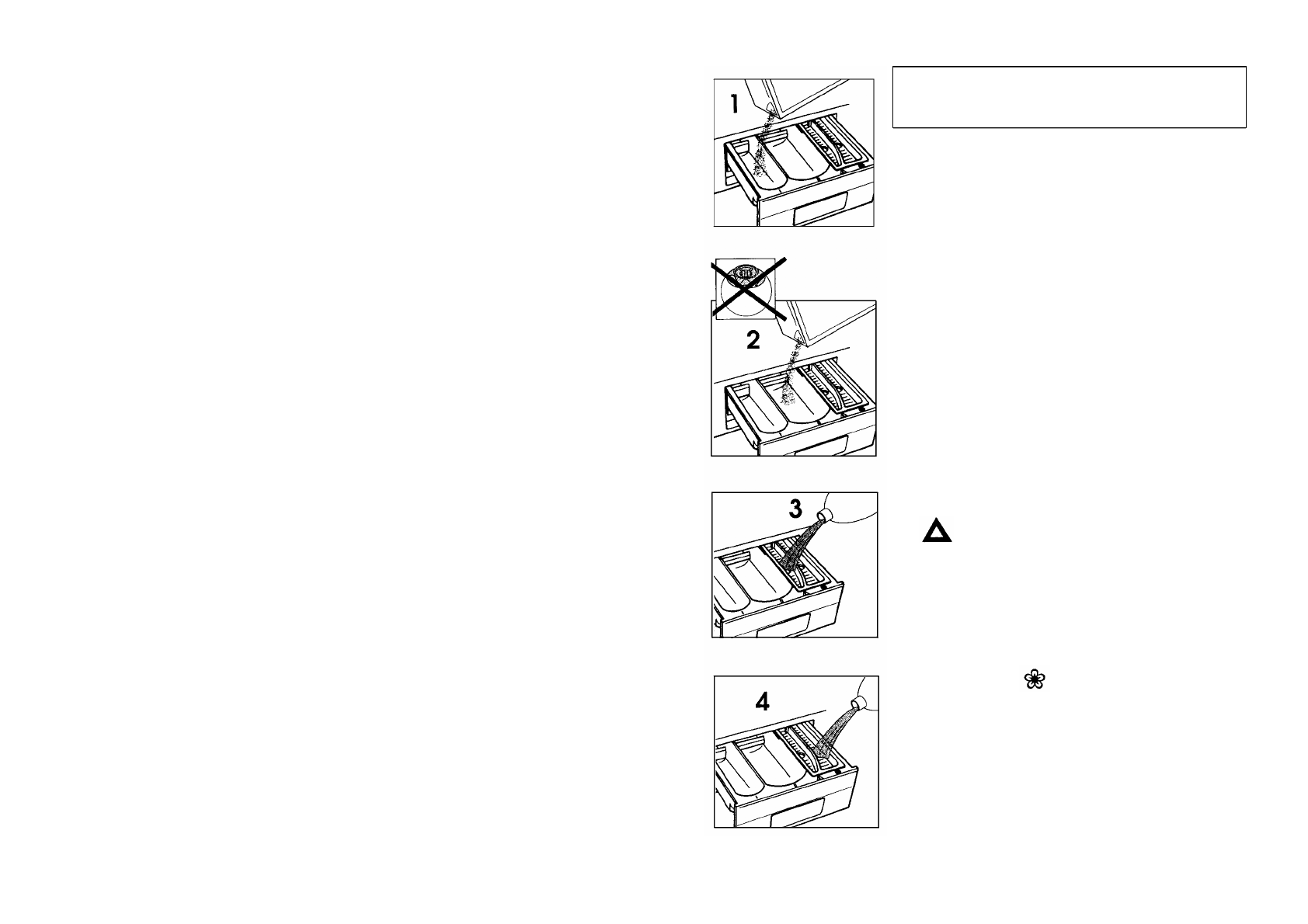 1

2

3

4