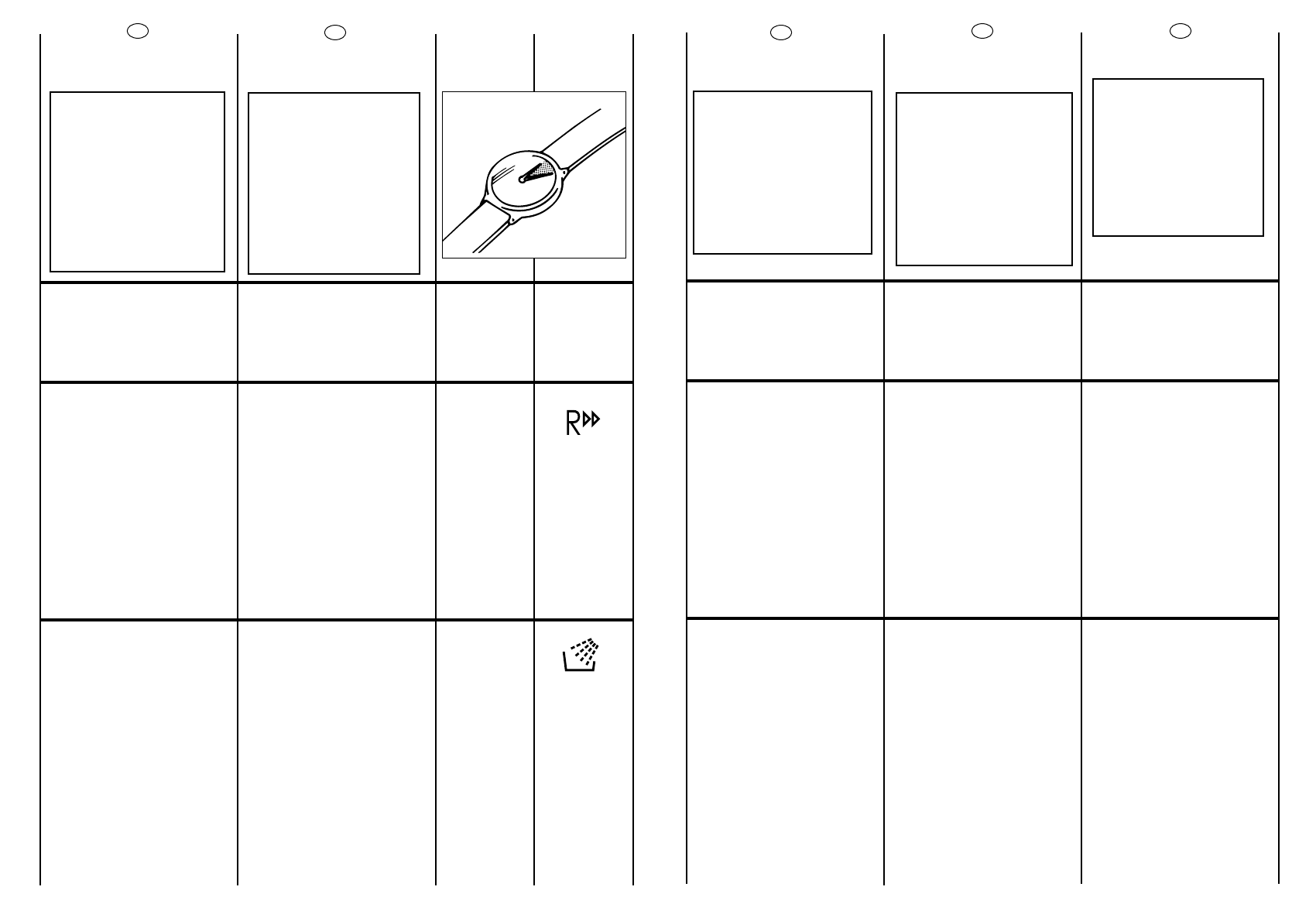 R