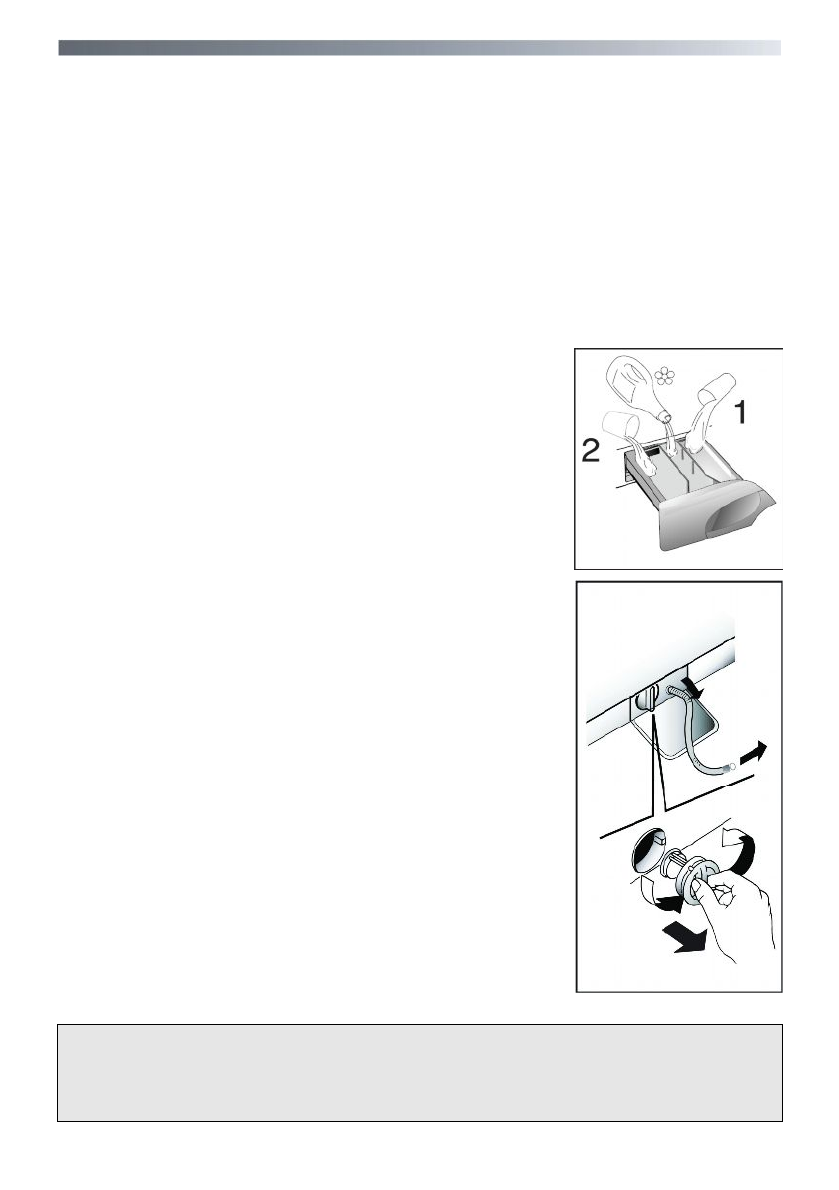 1

2