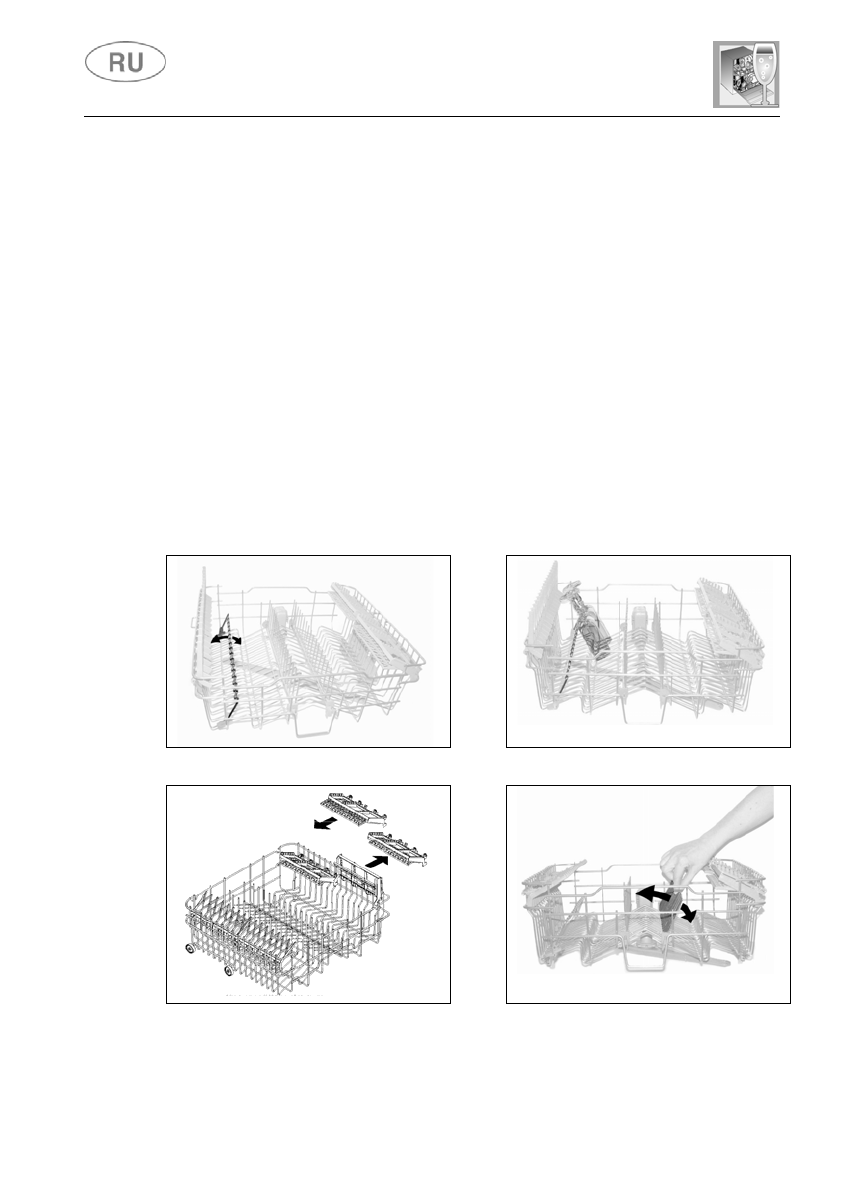 RU