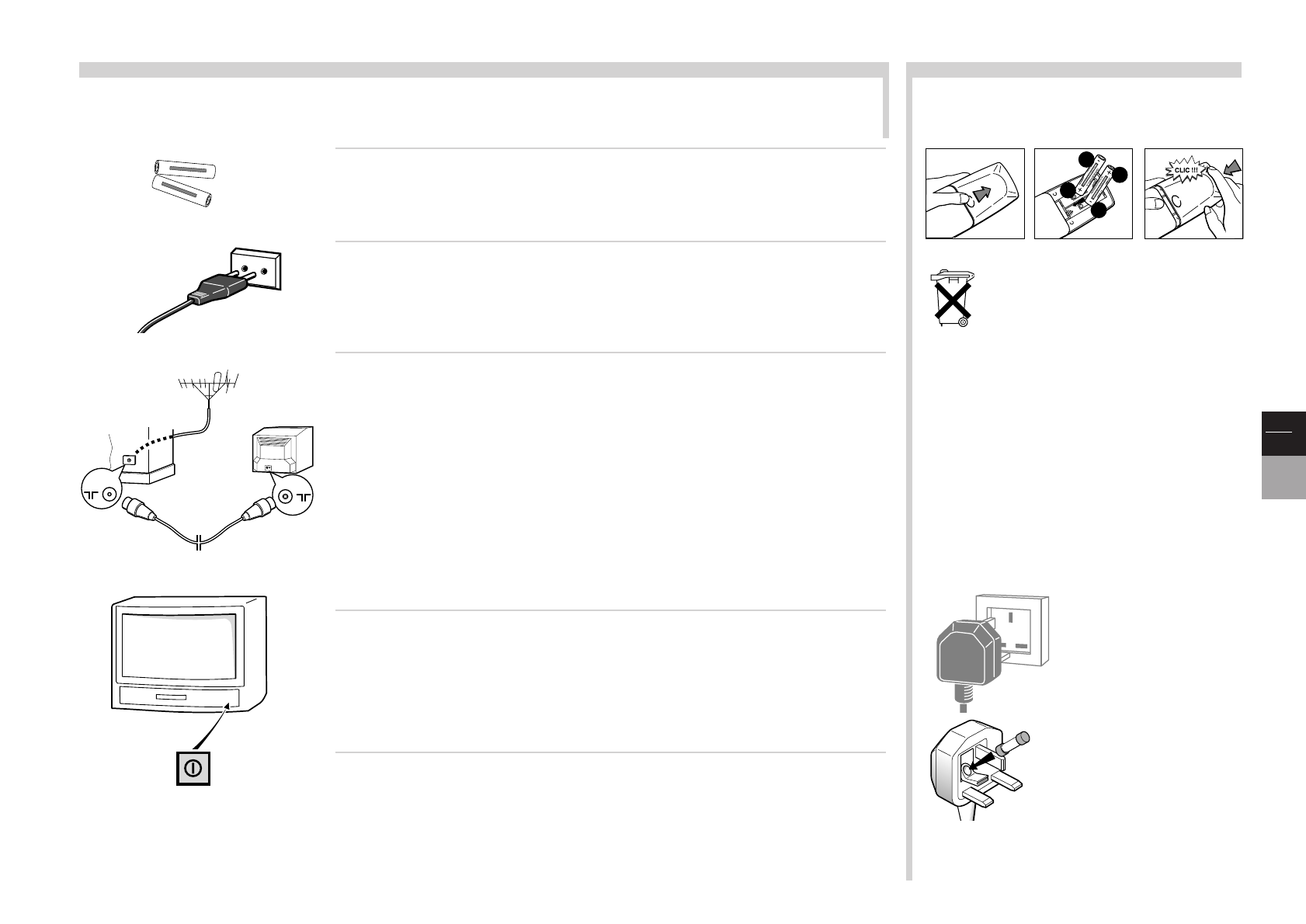 CLIC !!!