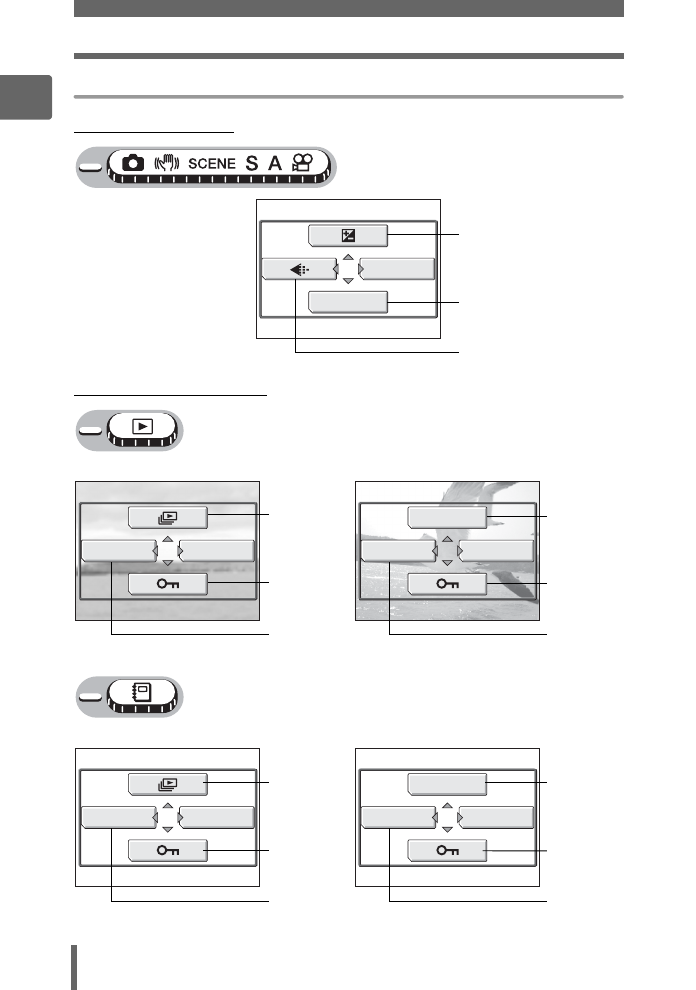 SCENE S A