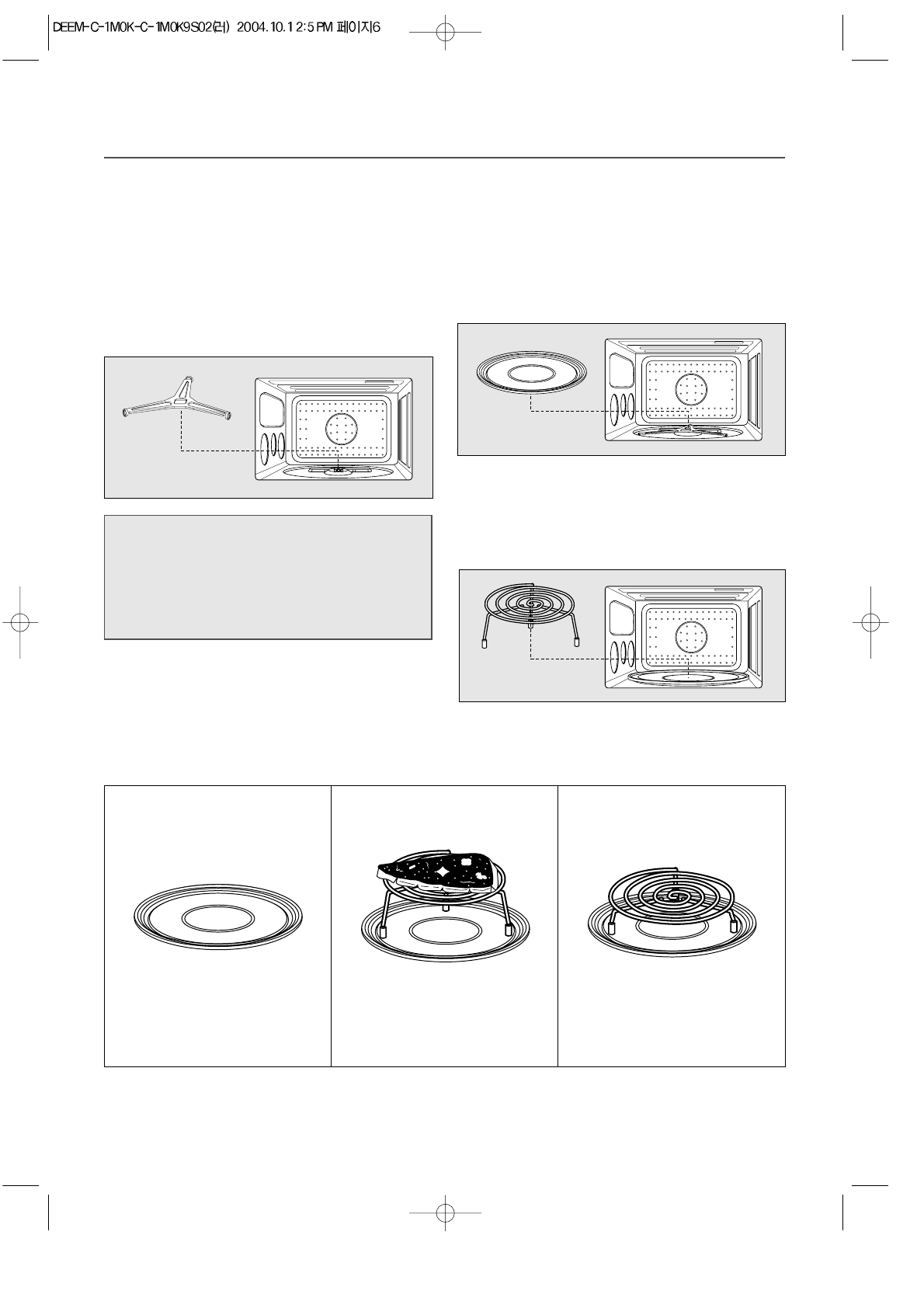 DEEM-C-1M0K-C-1M0K9S02(러) 2004.10.1 2:5 PM 페이지6