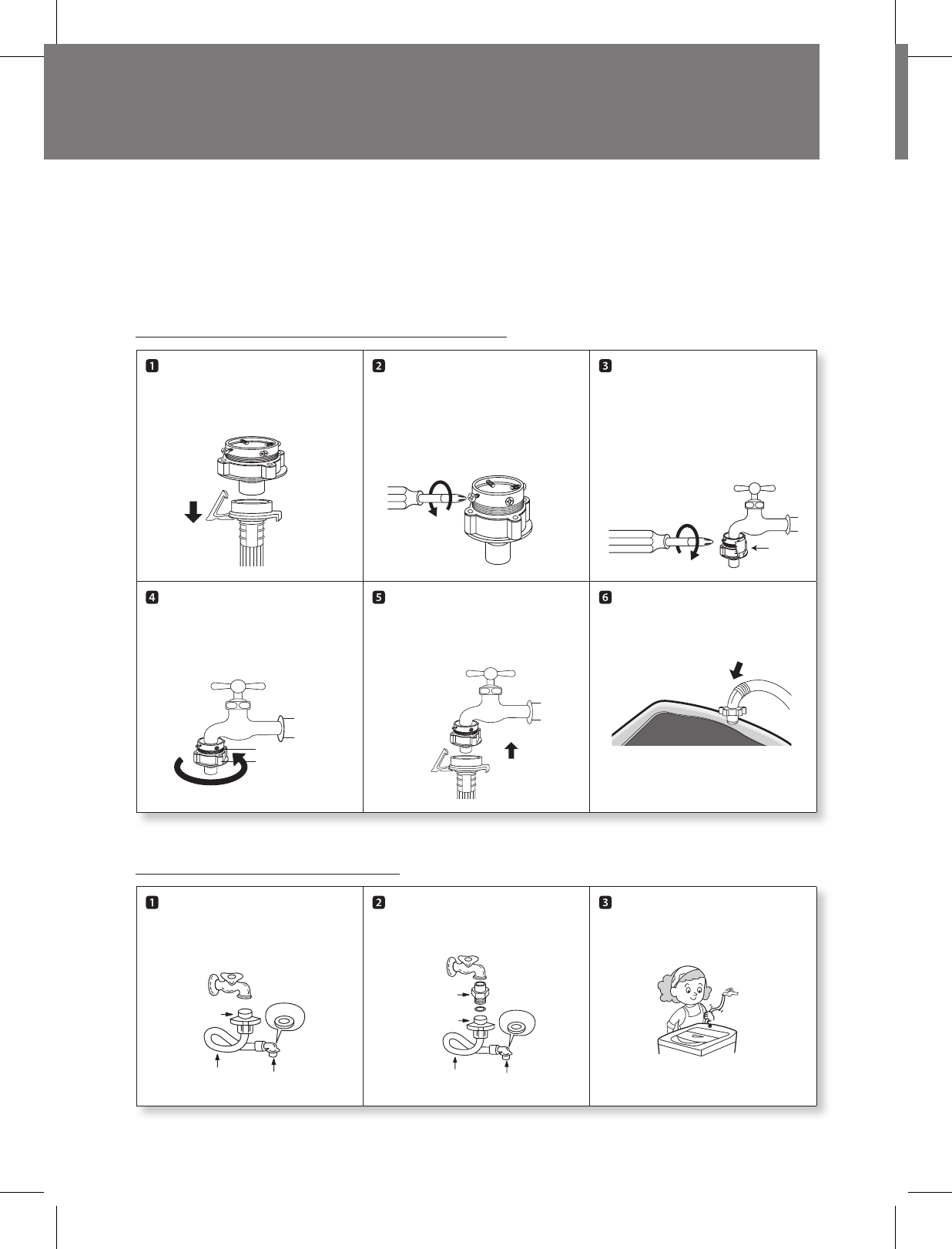 1

2

3

4

5

6

1

2

3