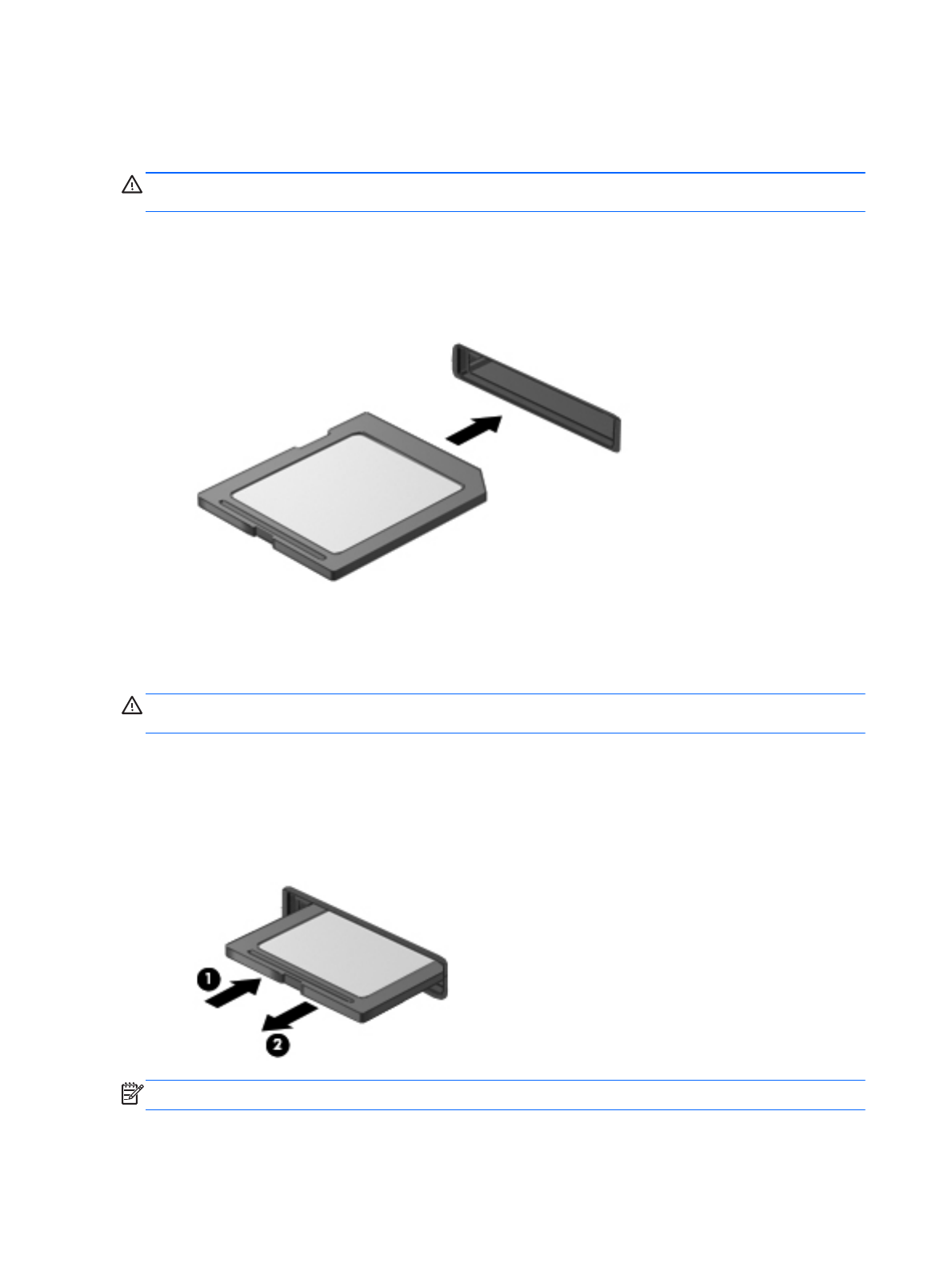 1

2