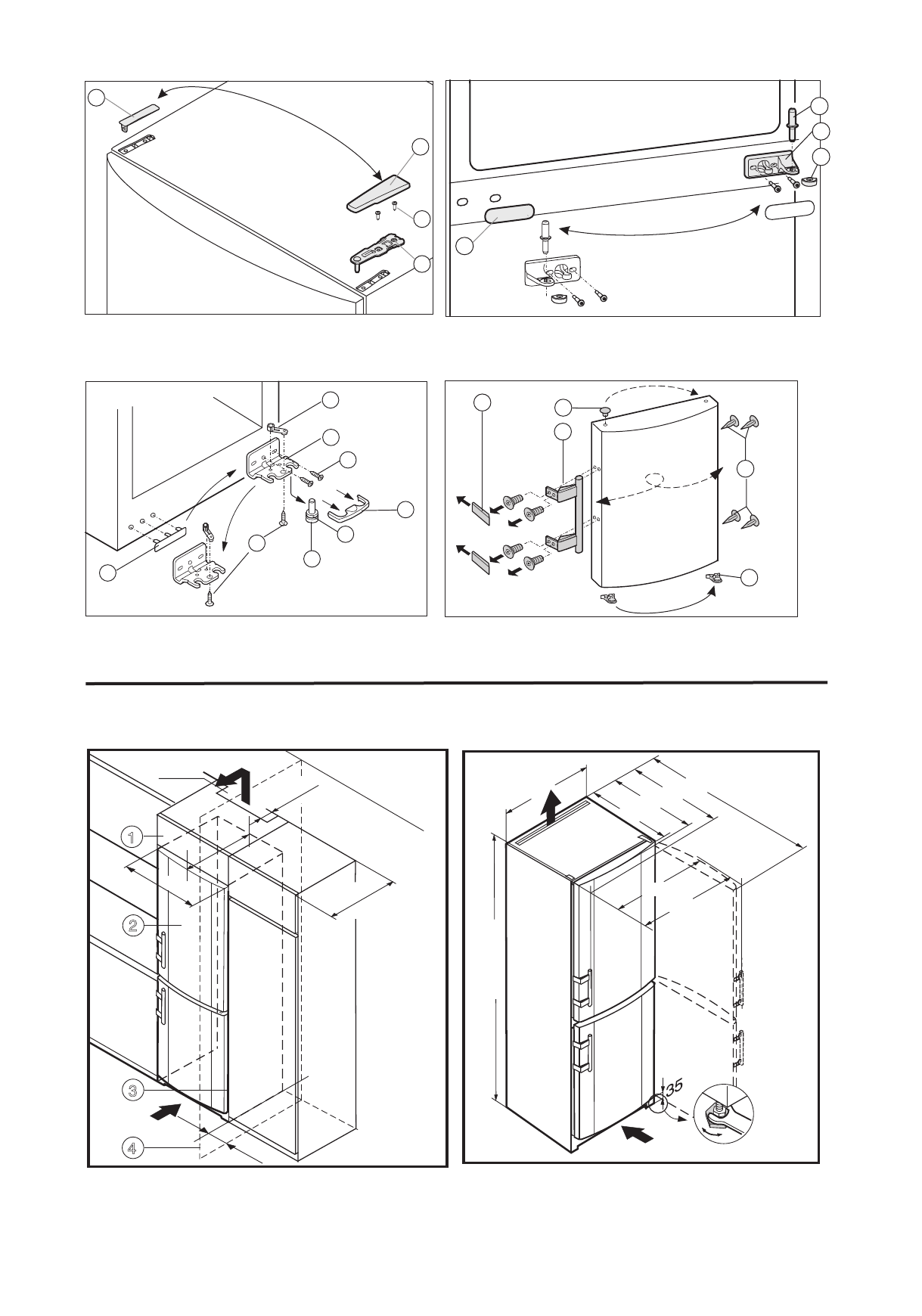 1

2

3

4

35