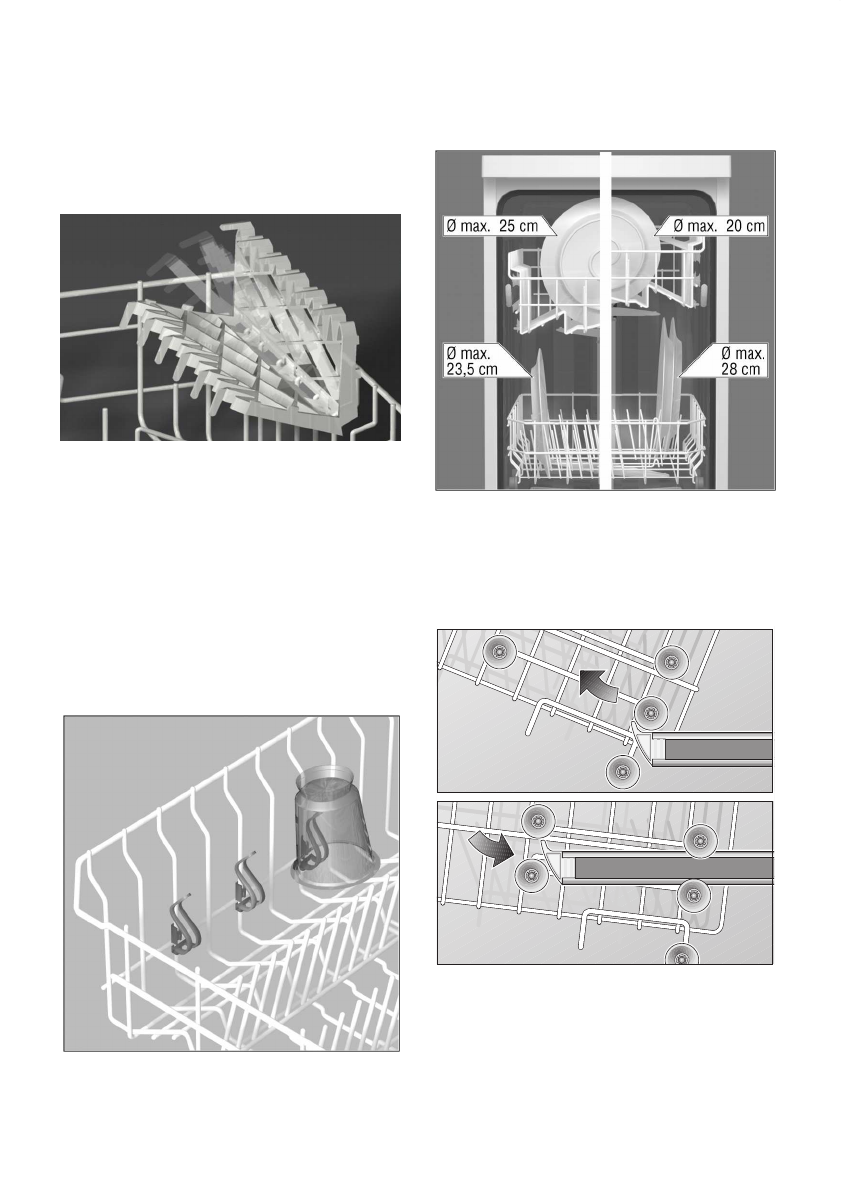 Ø max. 25 cm
Ø max. 20 cm
Ø max. 23,5 cm
Ø max. 28 cm