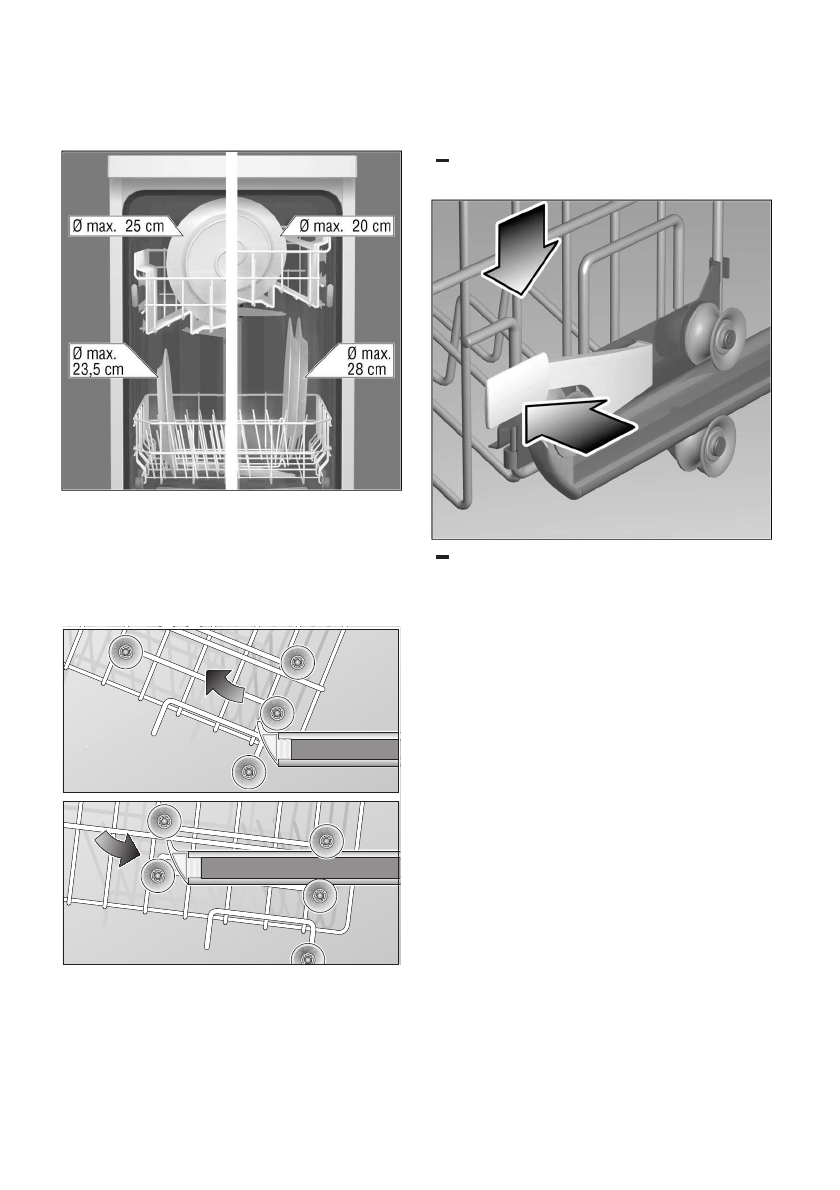 Ø max. 25 cm

Ø max. 20 cm

Ø max. 23,5 cm

Ø max. 28 cm

–

–