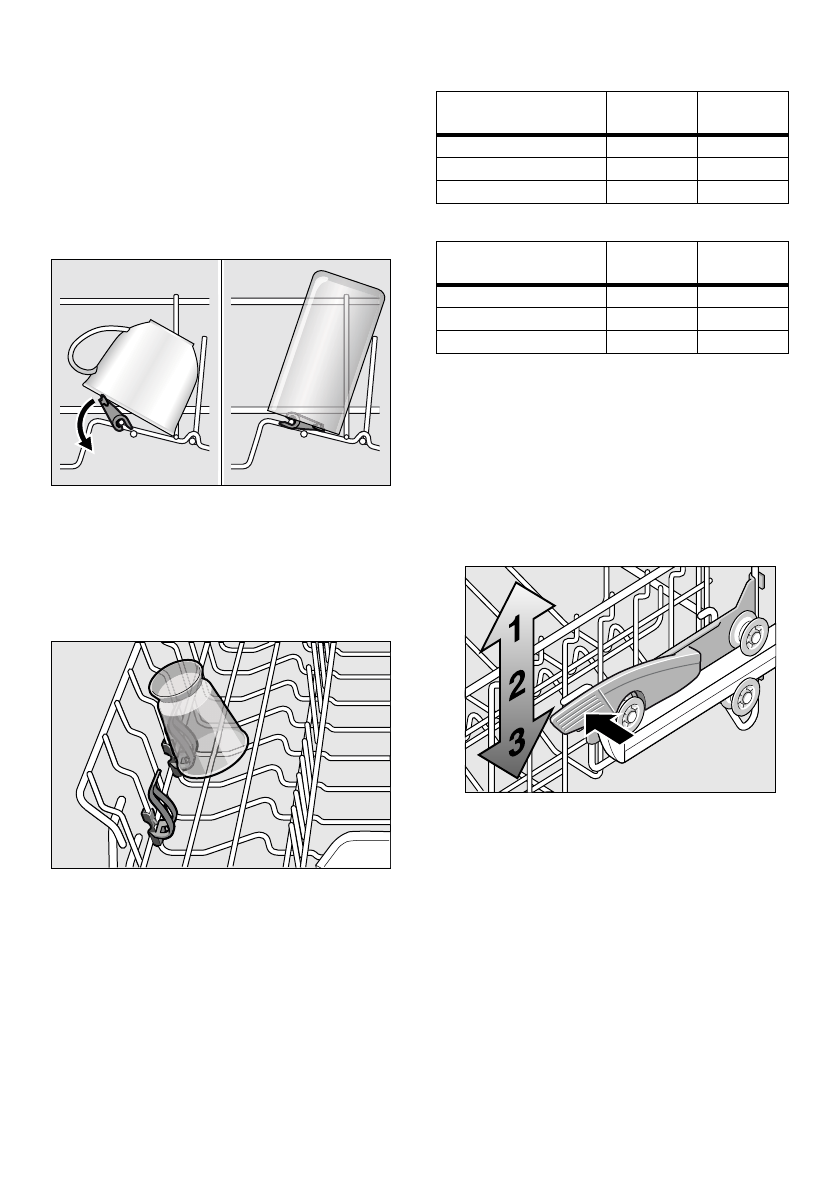 1
2
3