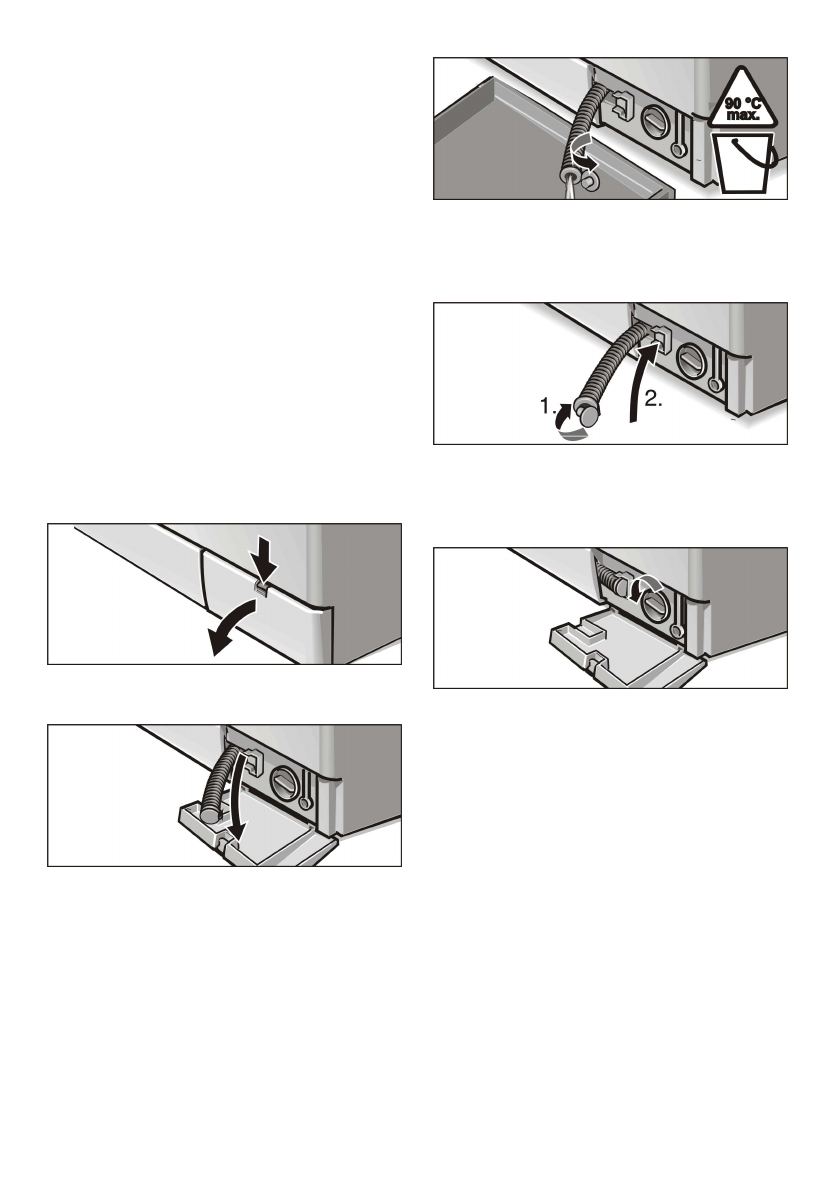 90 °C
max.

1.

2.