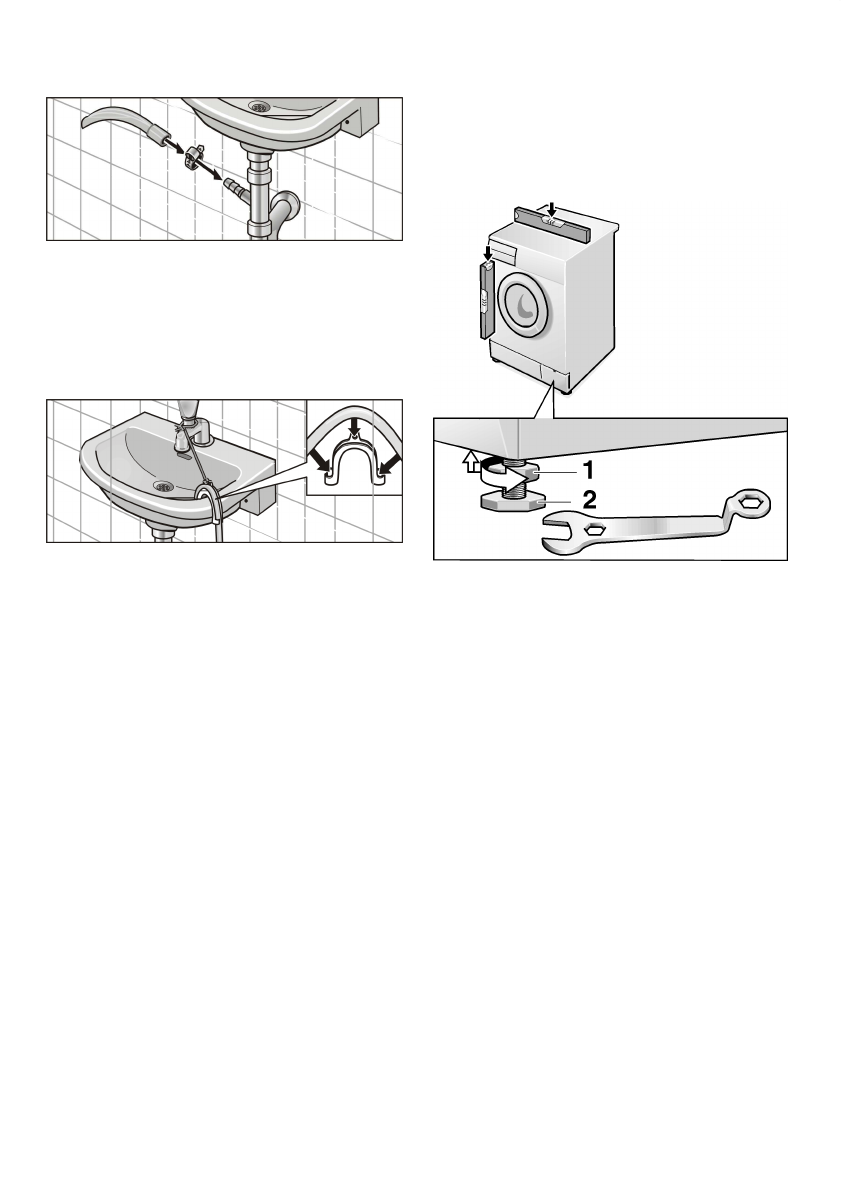 1
2