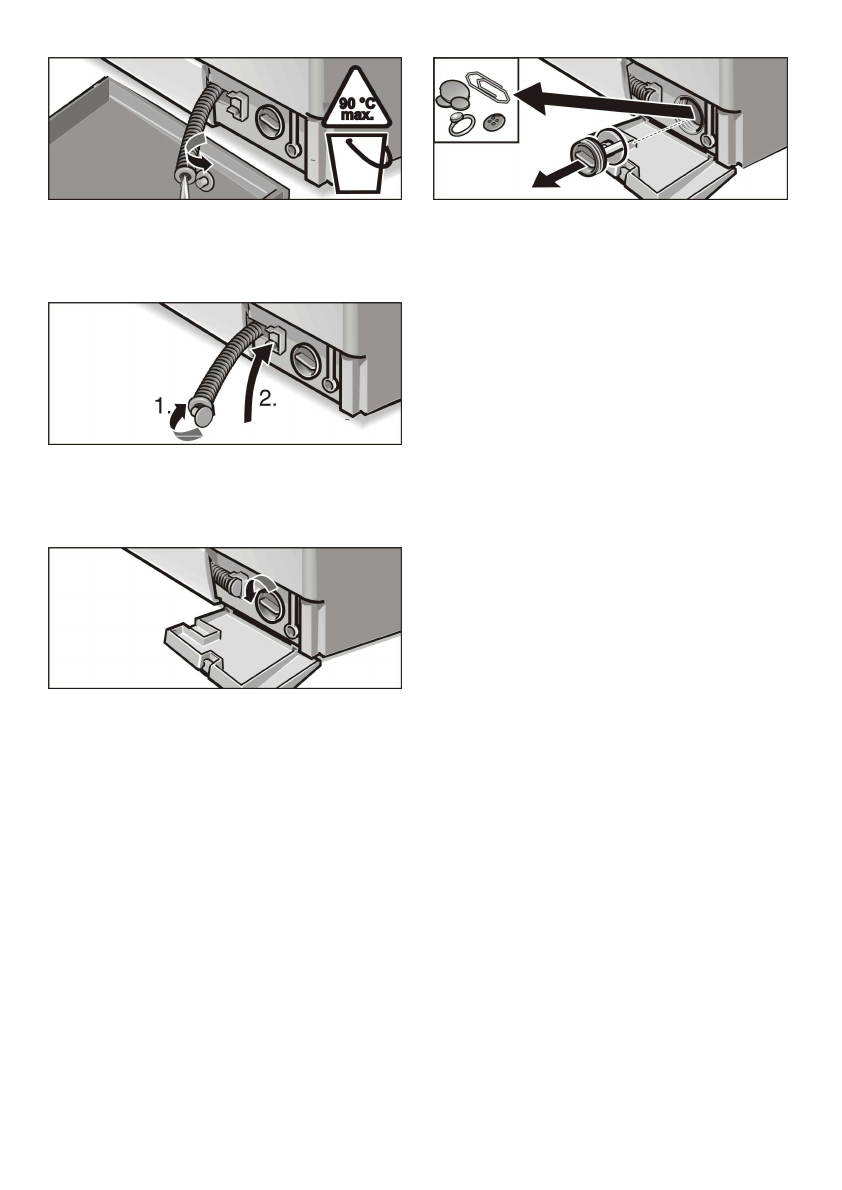 90 °C max.

1.

2.