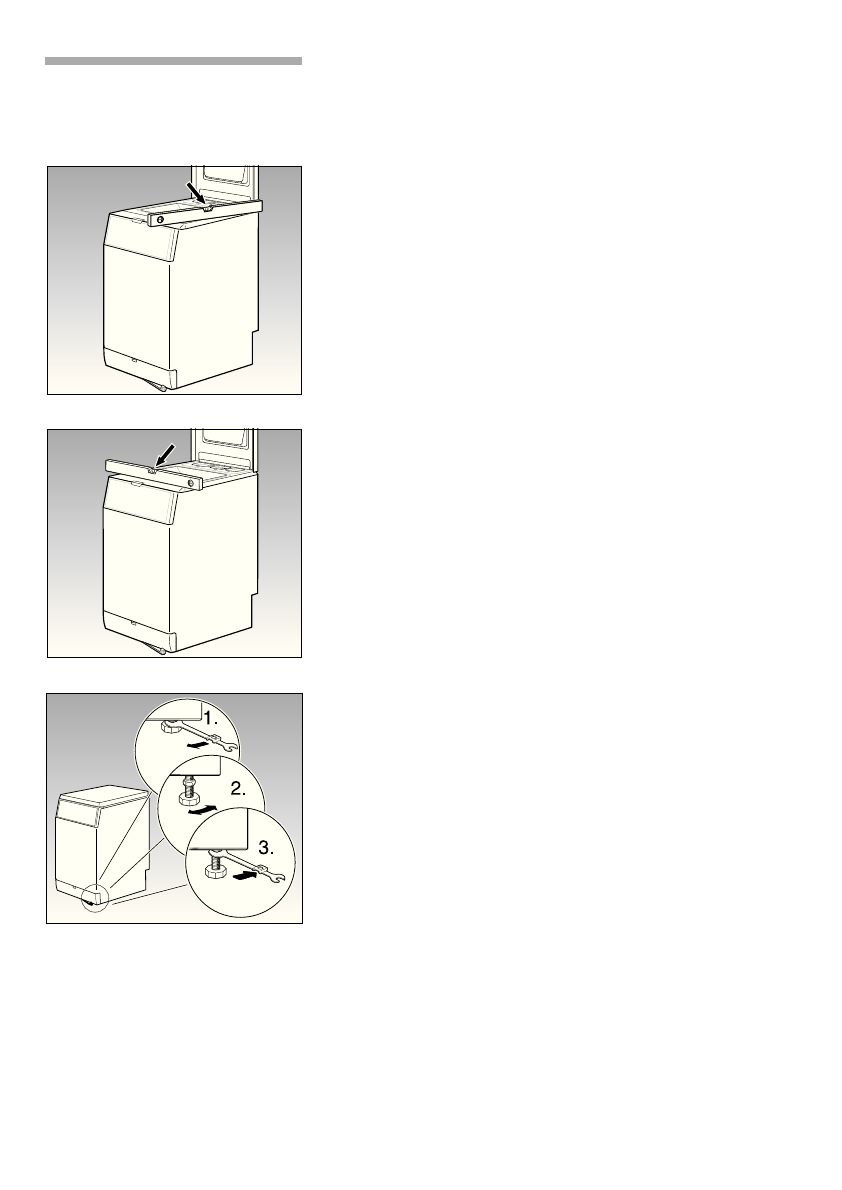 1.

2.

3.