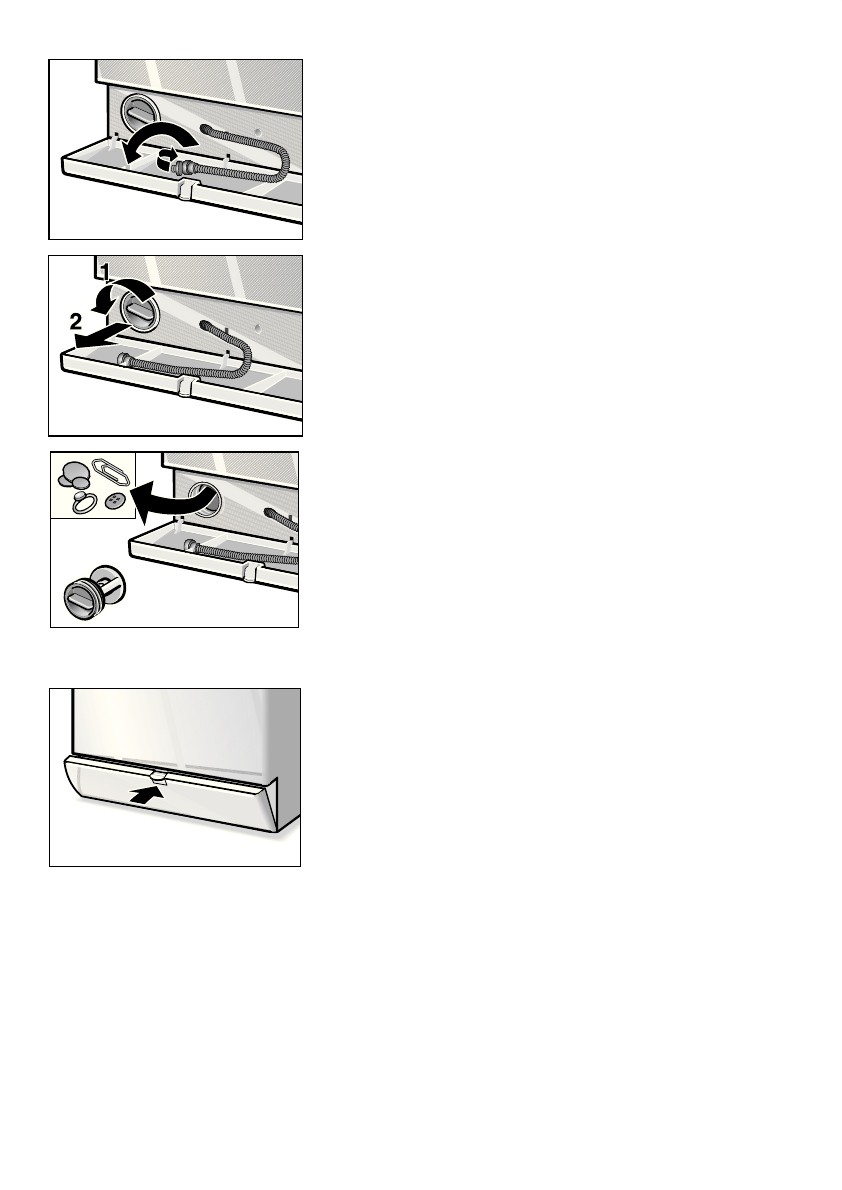 1
2