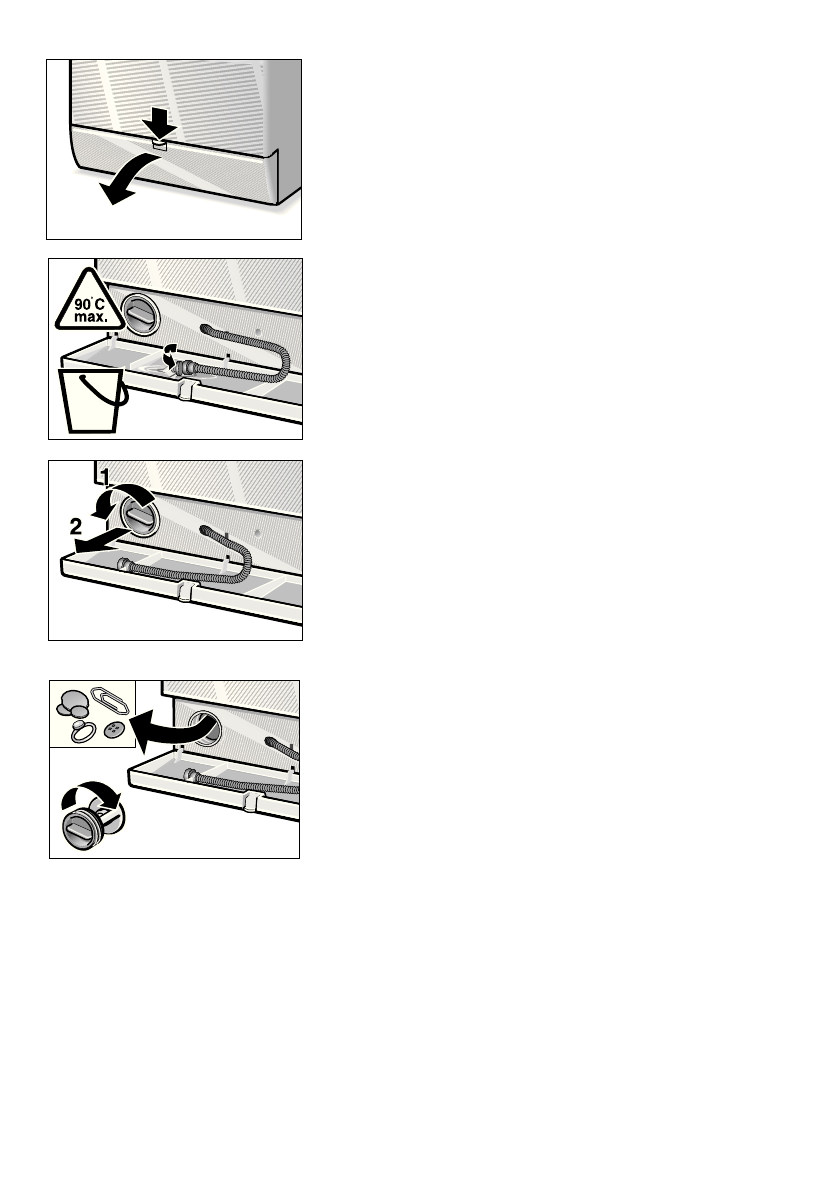 90°C
max.

1
2