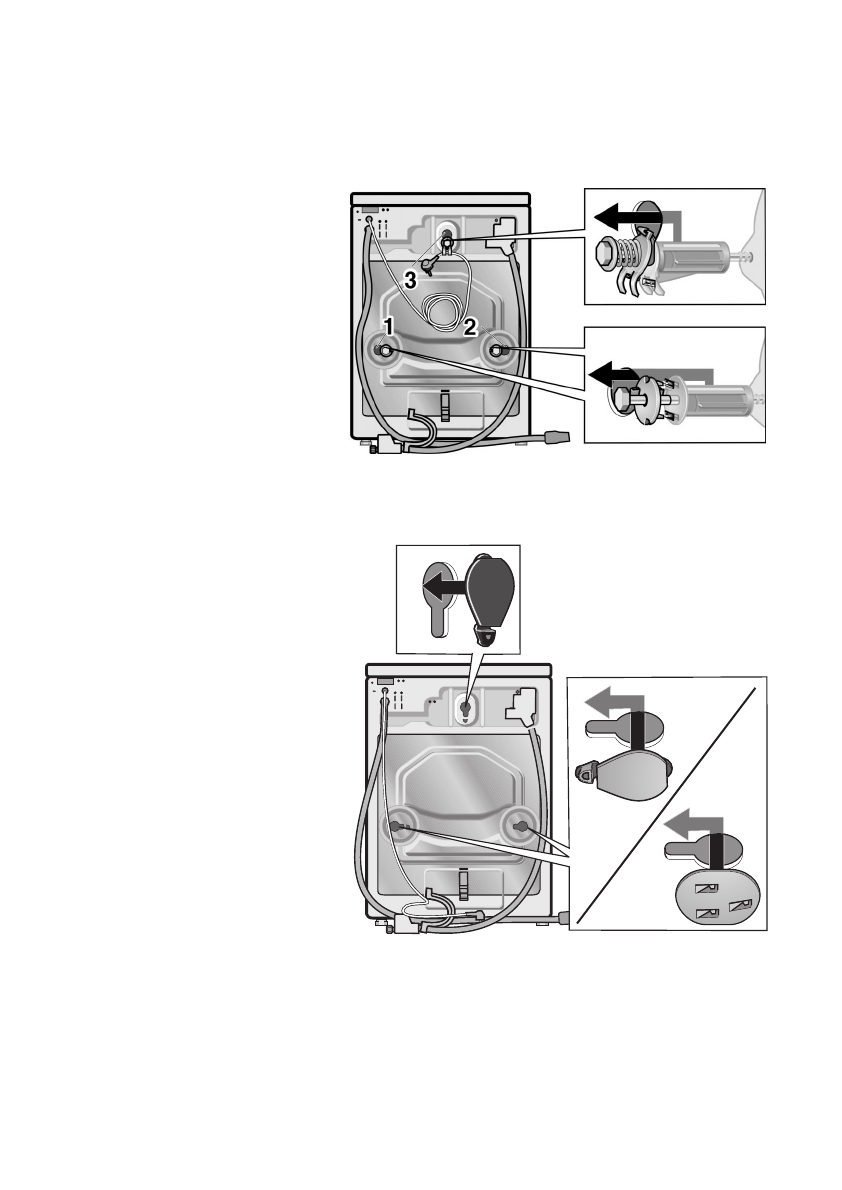 3
1
2