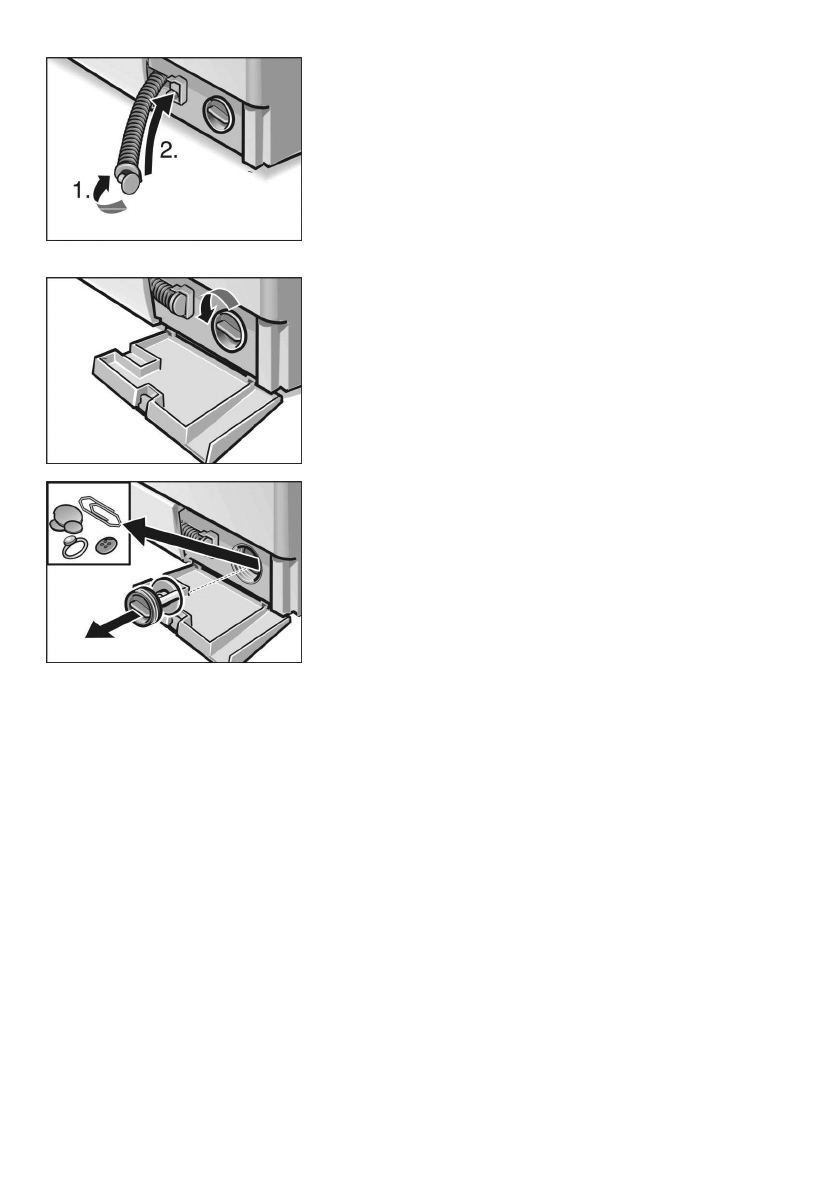 2.
1.