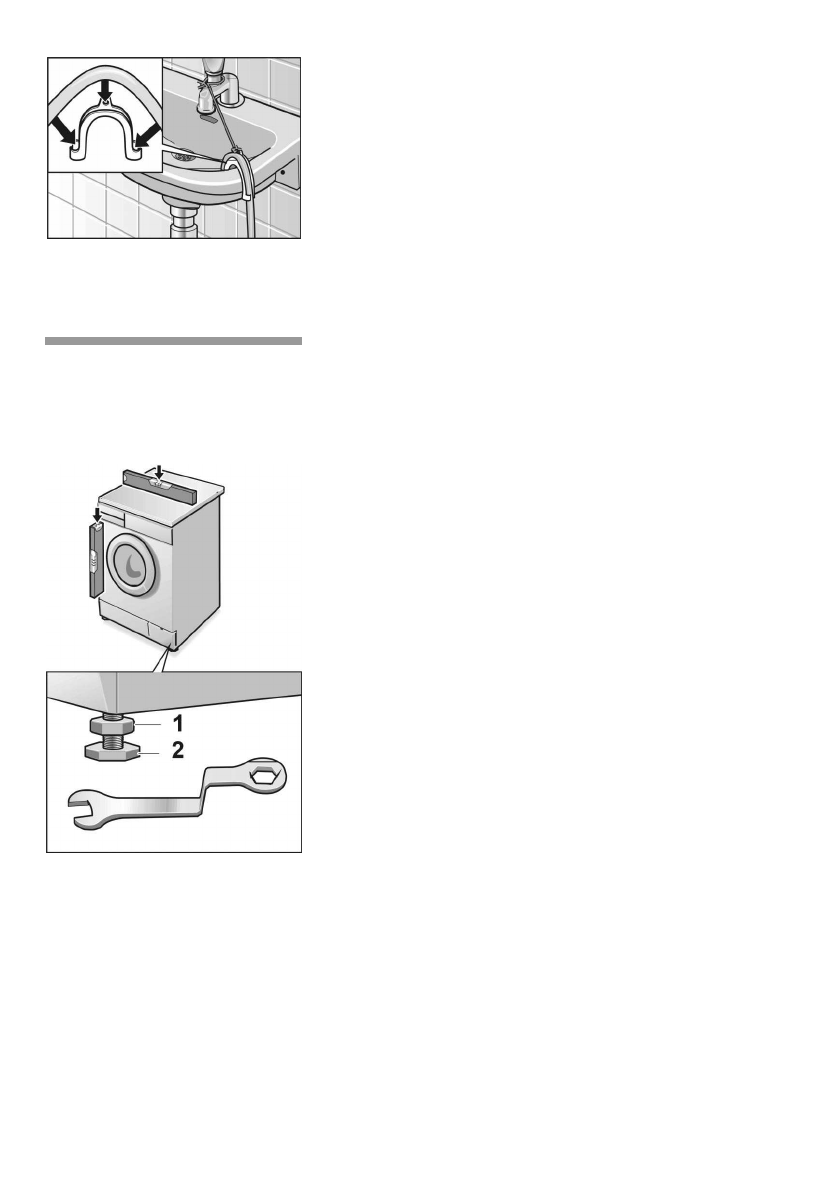 1
2