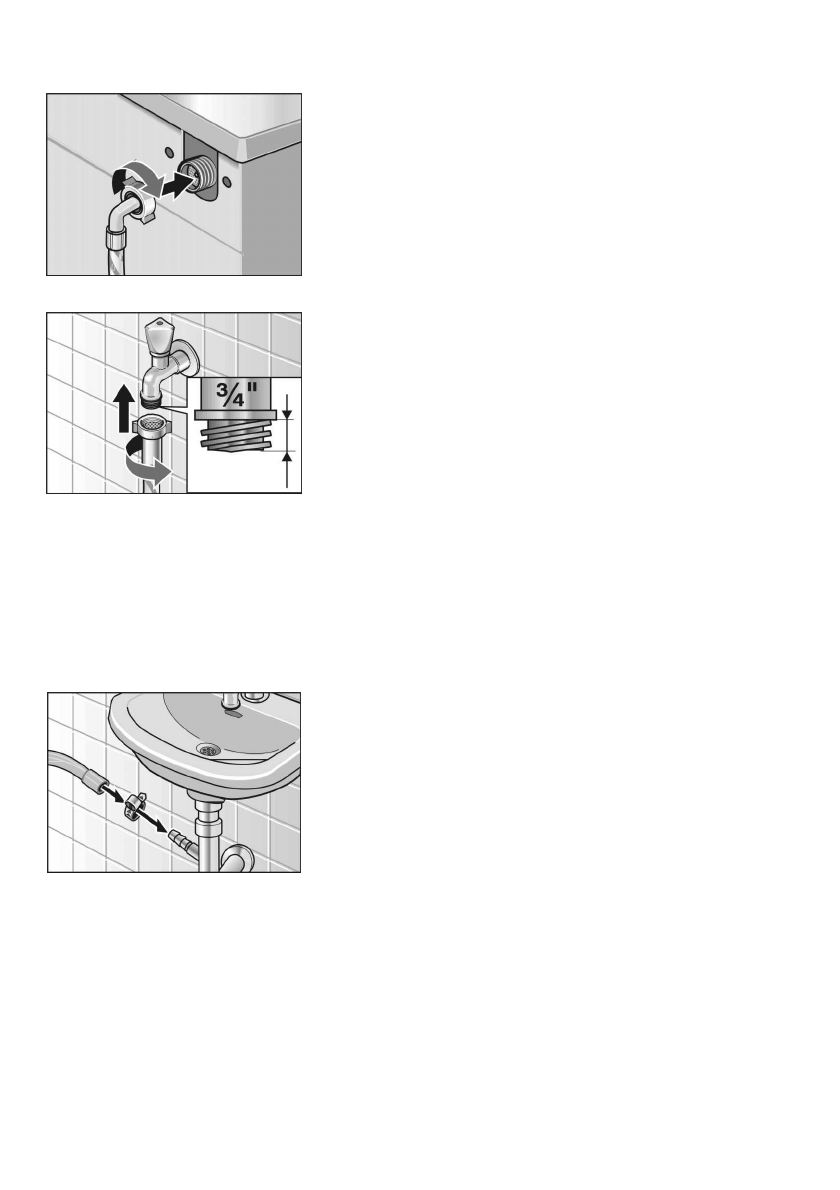 $\frac{3}{4}$"