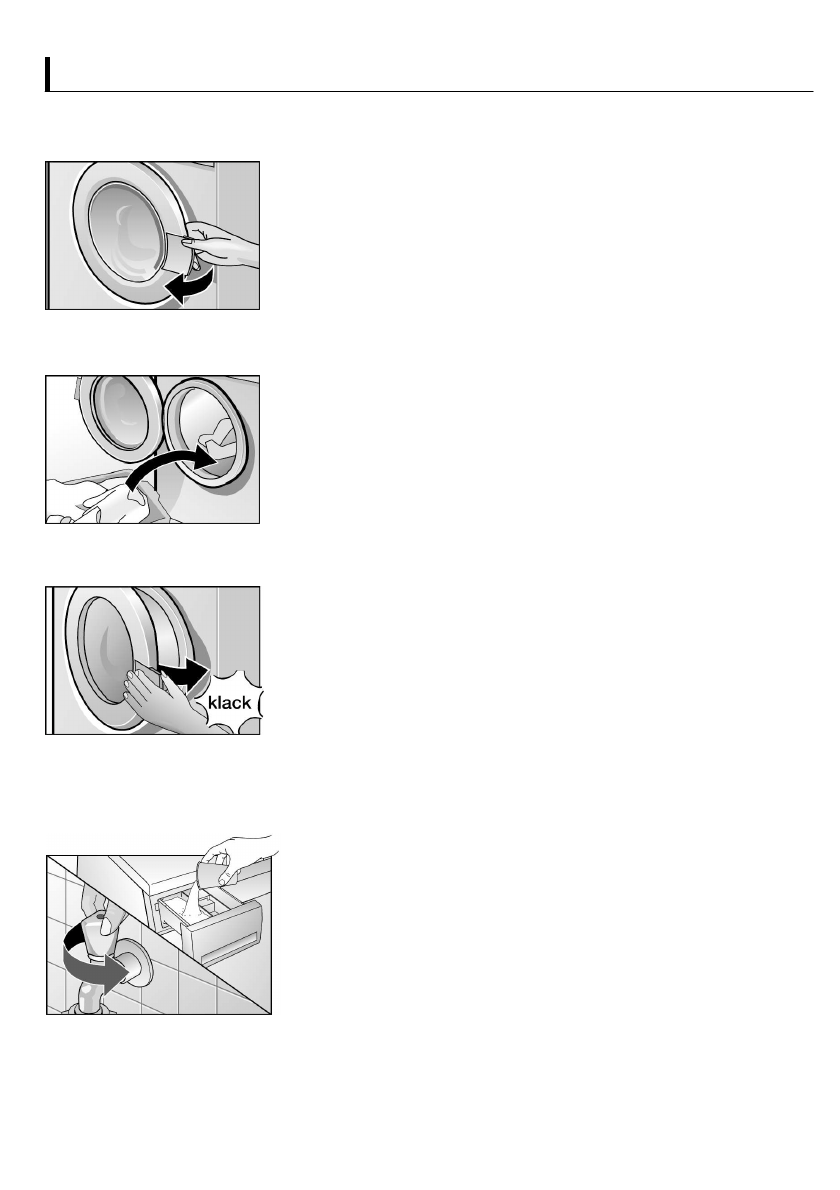 klack