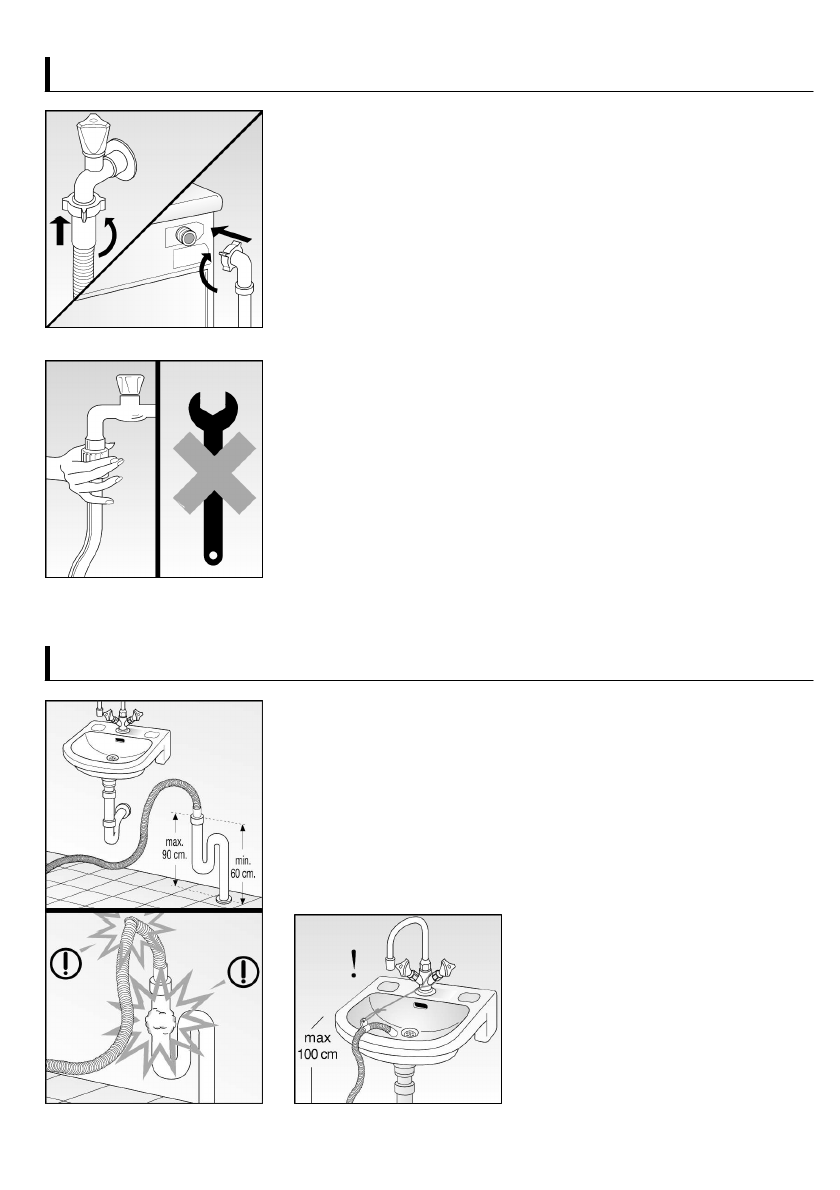 max.
90 cm.

min.
60 cm.

!

max
100 cm