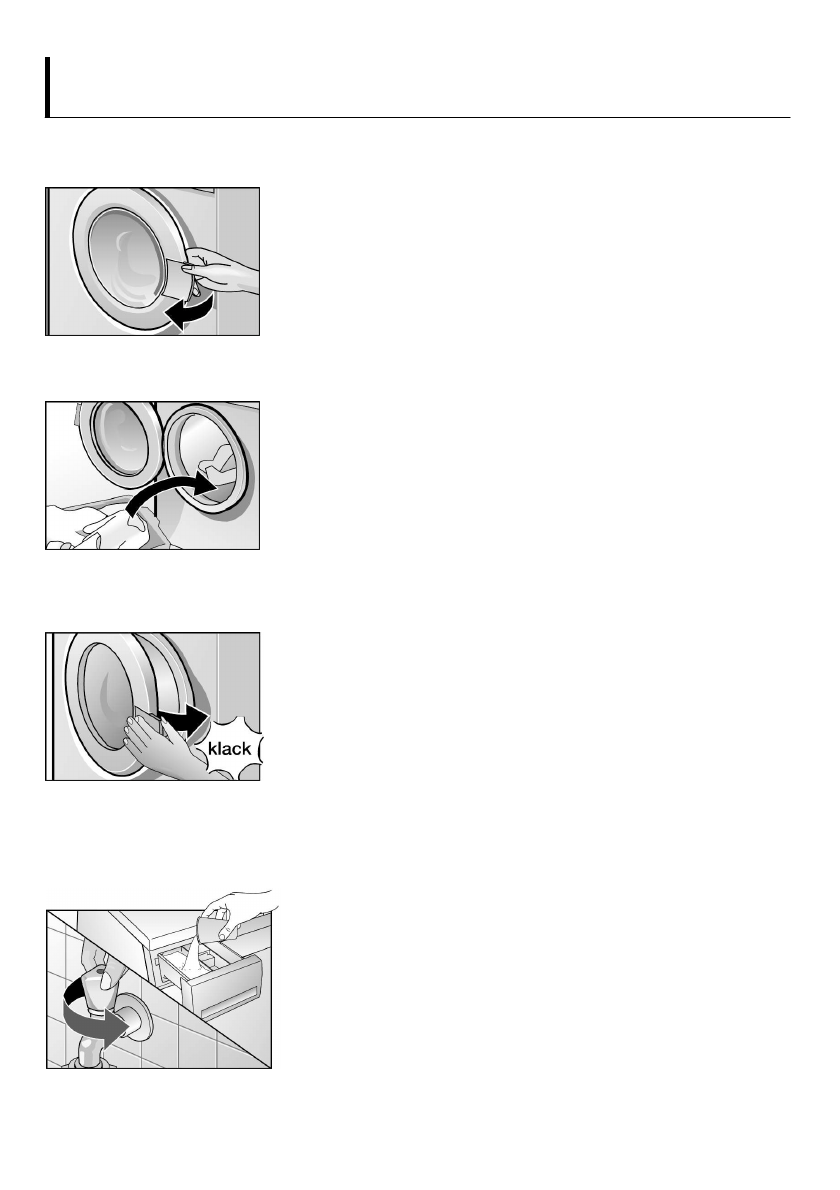 klack