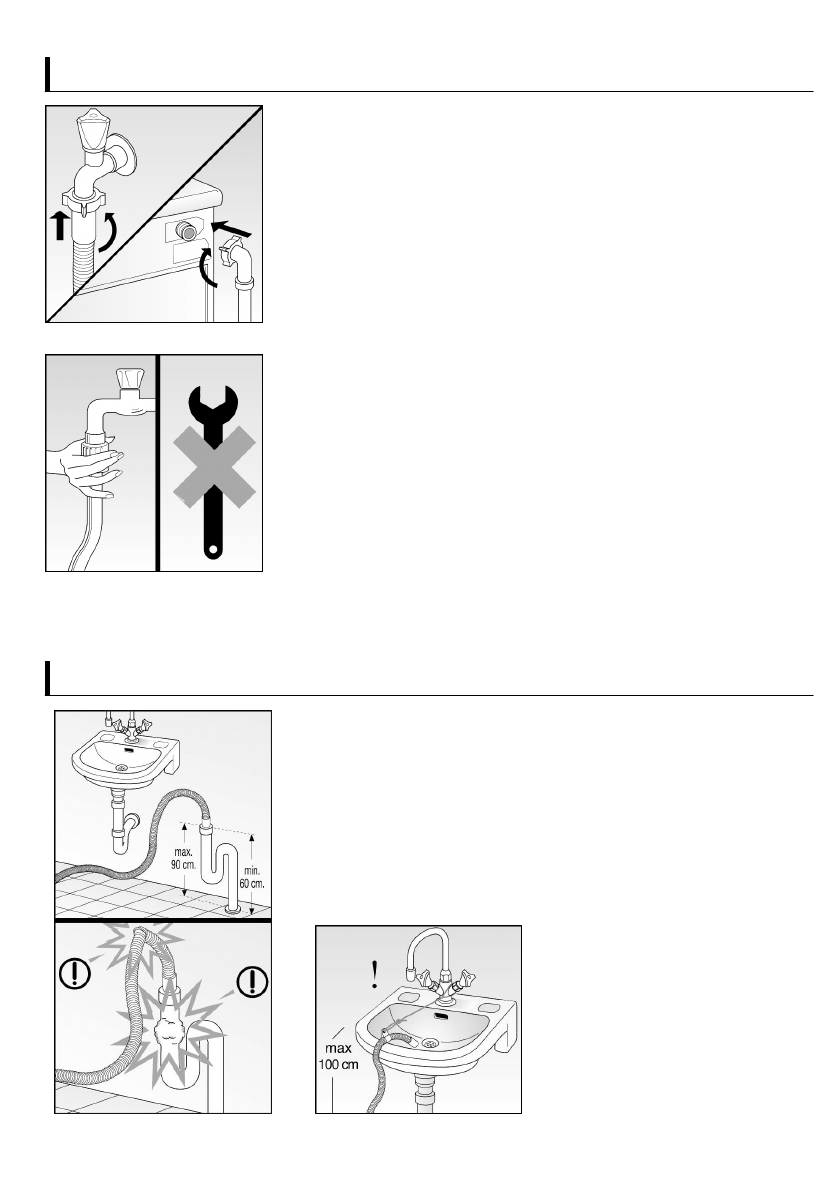 max.
90 cm.

min.
60 cm.

!

max
100 cm