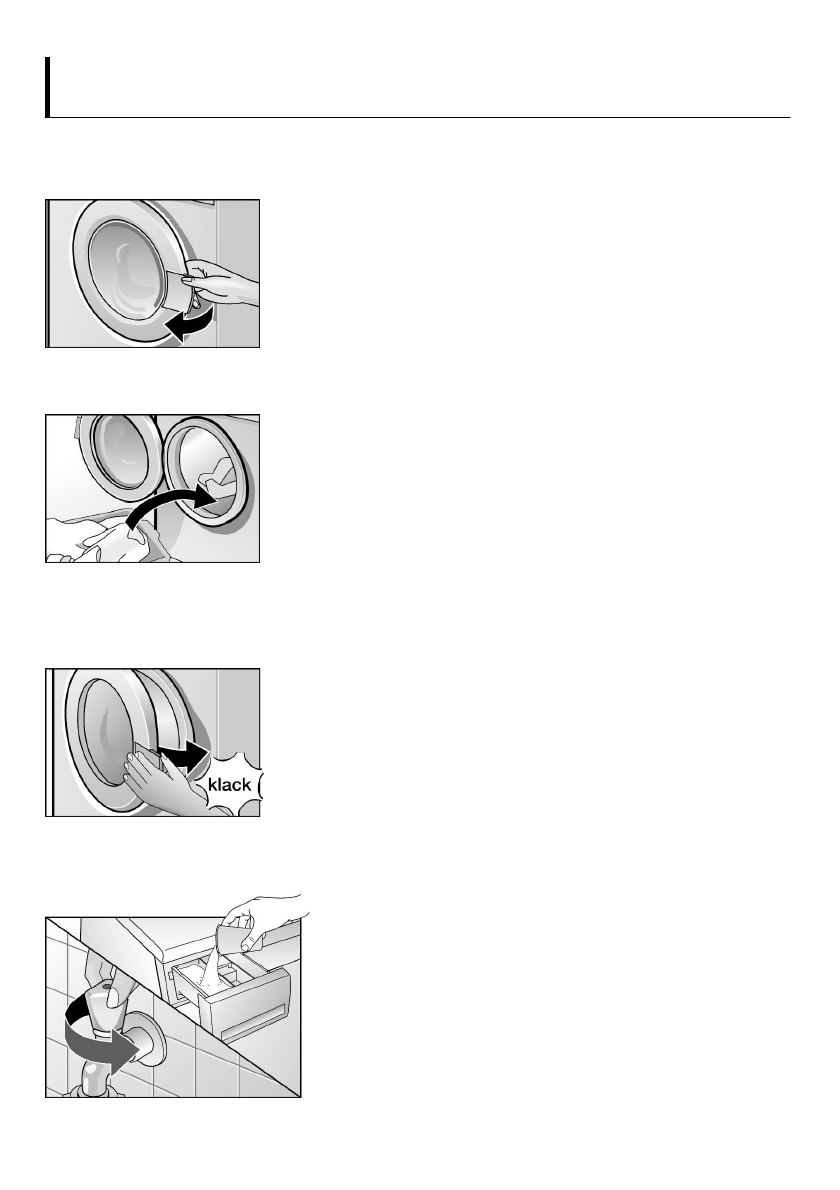 klack