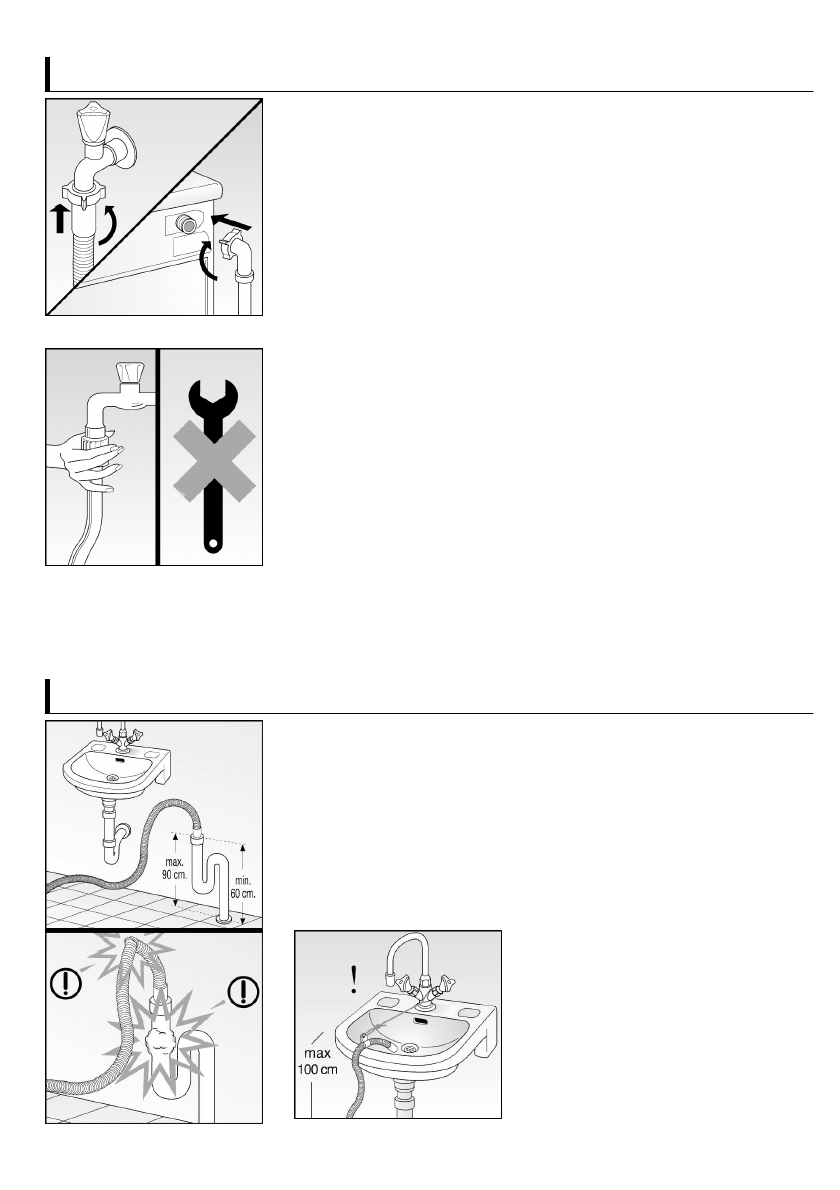 max. 90 cm.

min. 60 cm.

!

max 100 cm