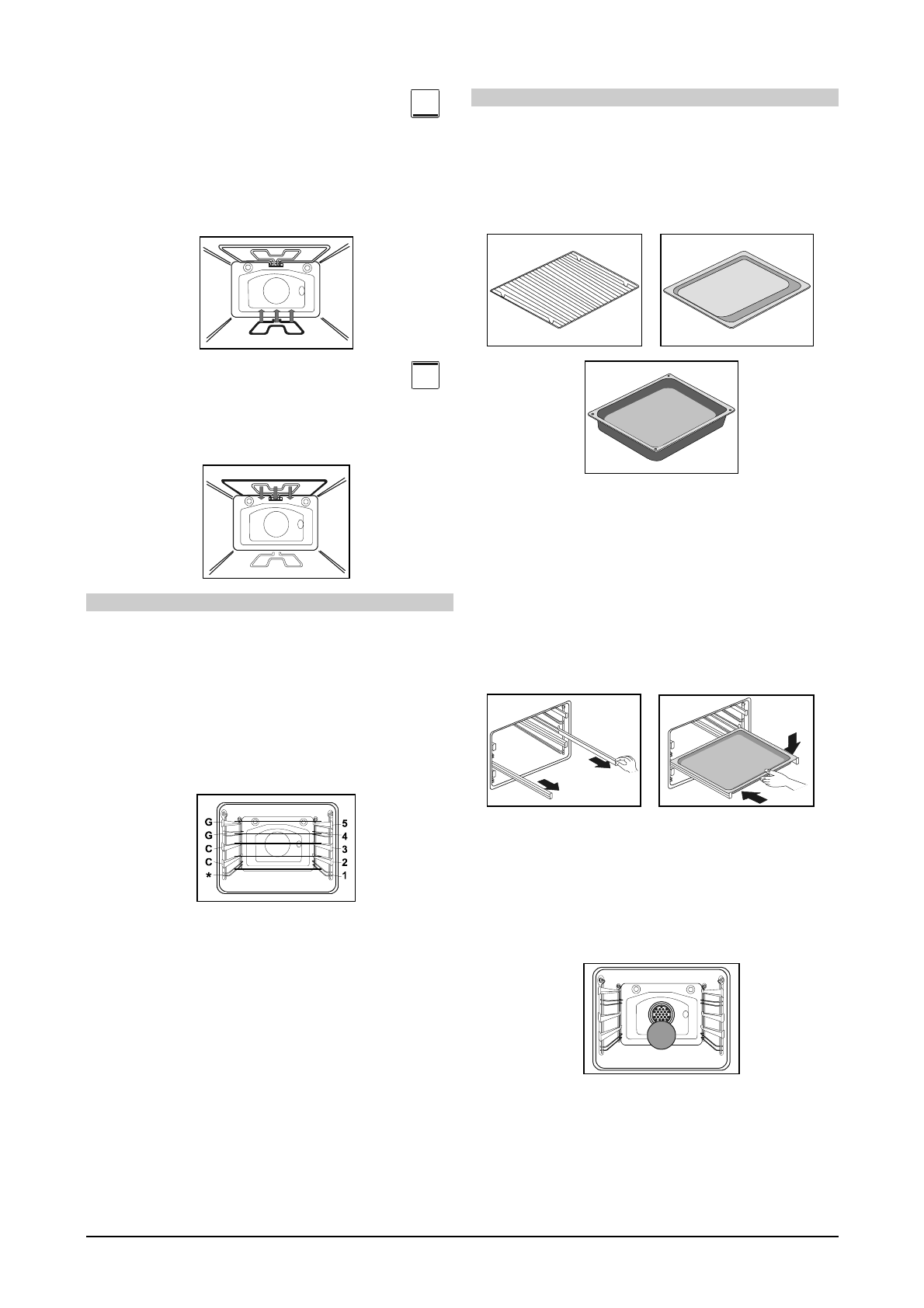 G
G
C
C
*
5
4
3
2
1