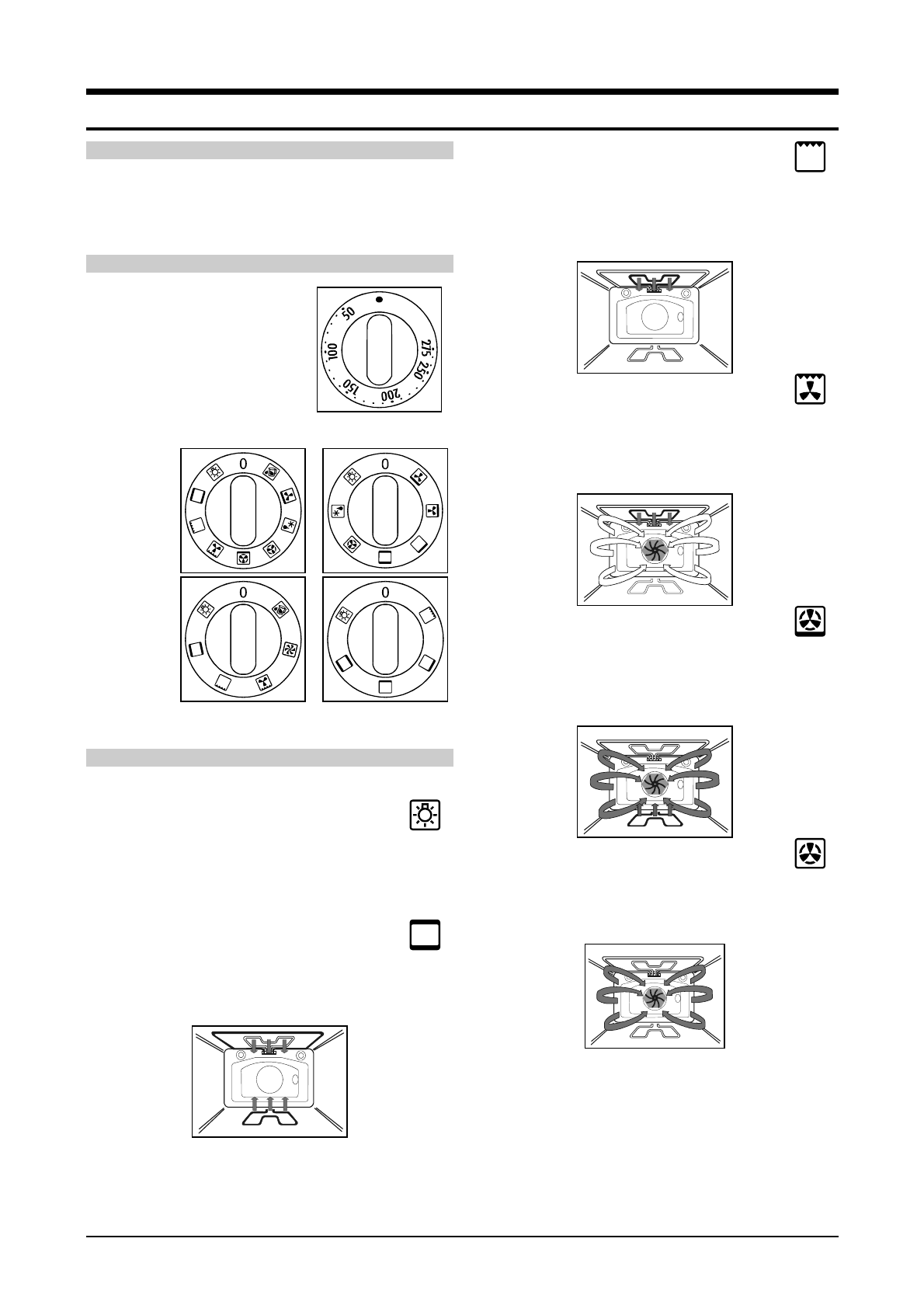 50
100
150
200
250
275

0

0

0

0