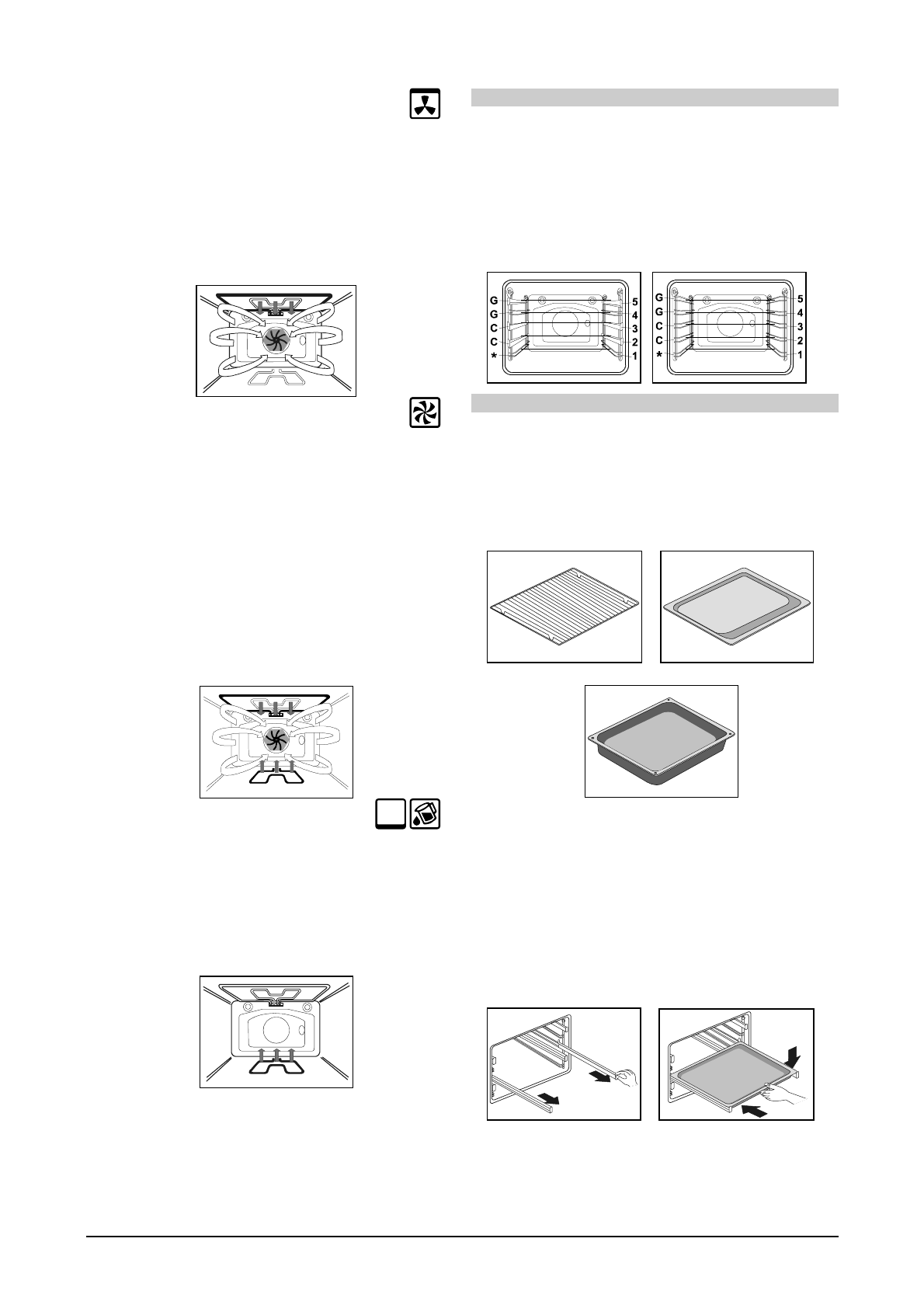 G
G
C
C
*
5
4
3
2
1

G
G
C
C
*
5
4
3
2
1