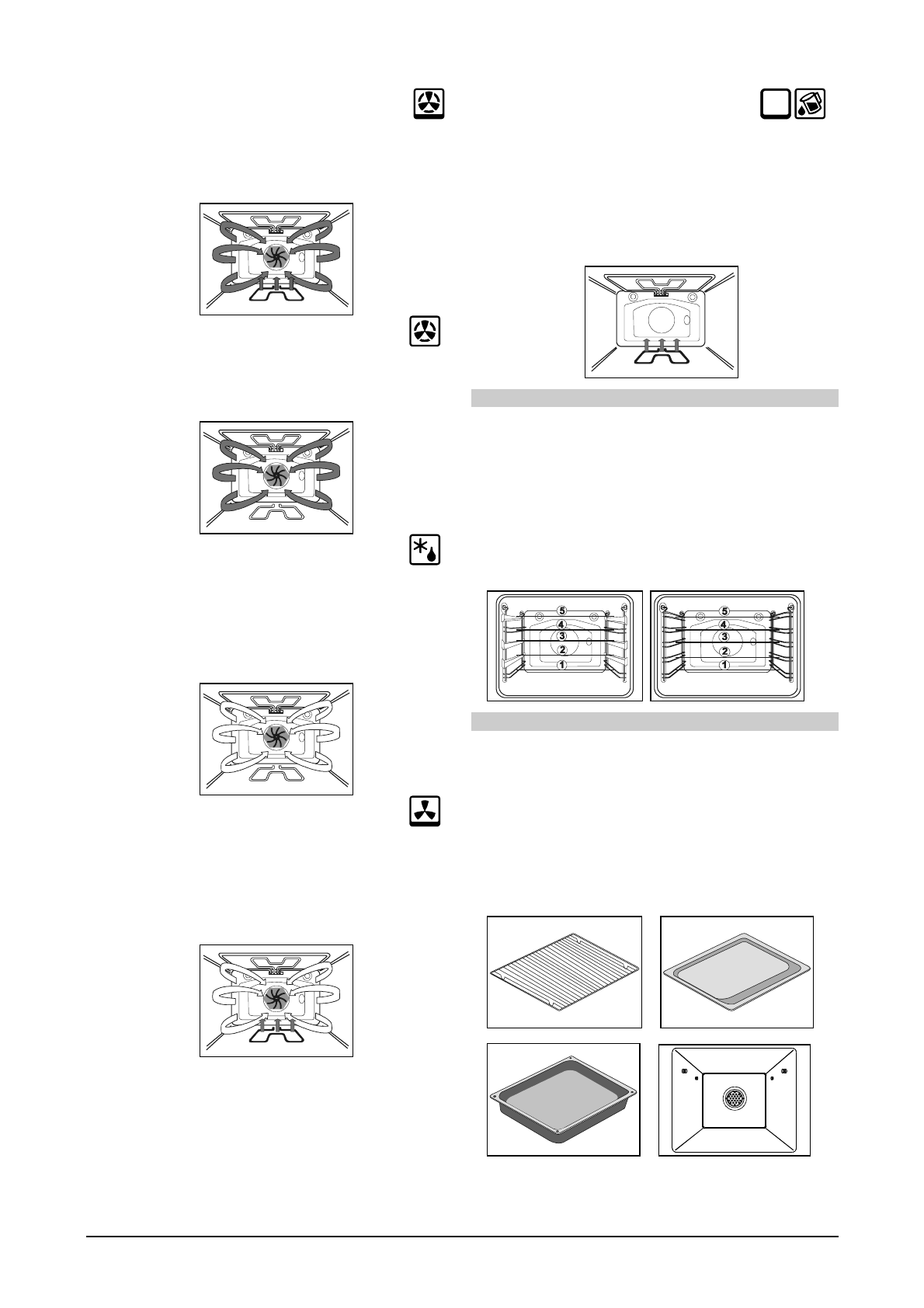 5
4
3
2
1

5
4
3
2
1