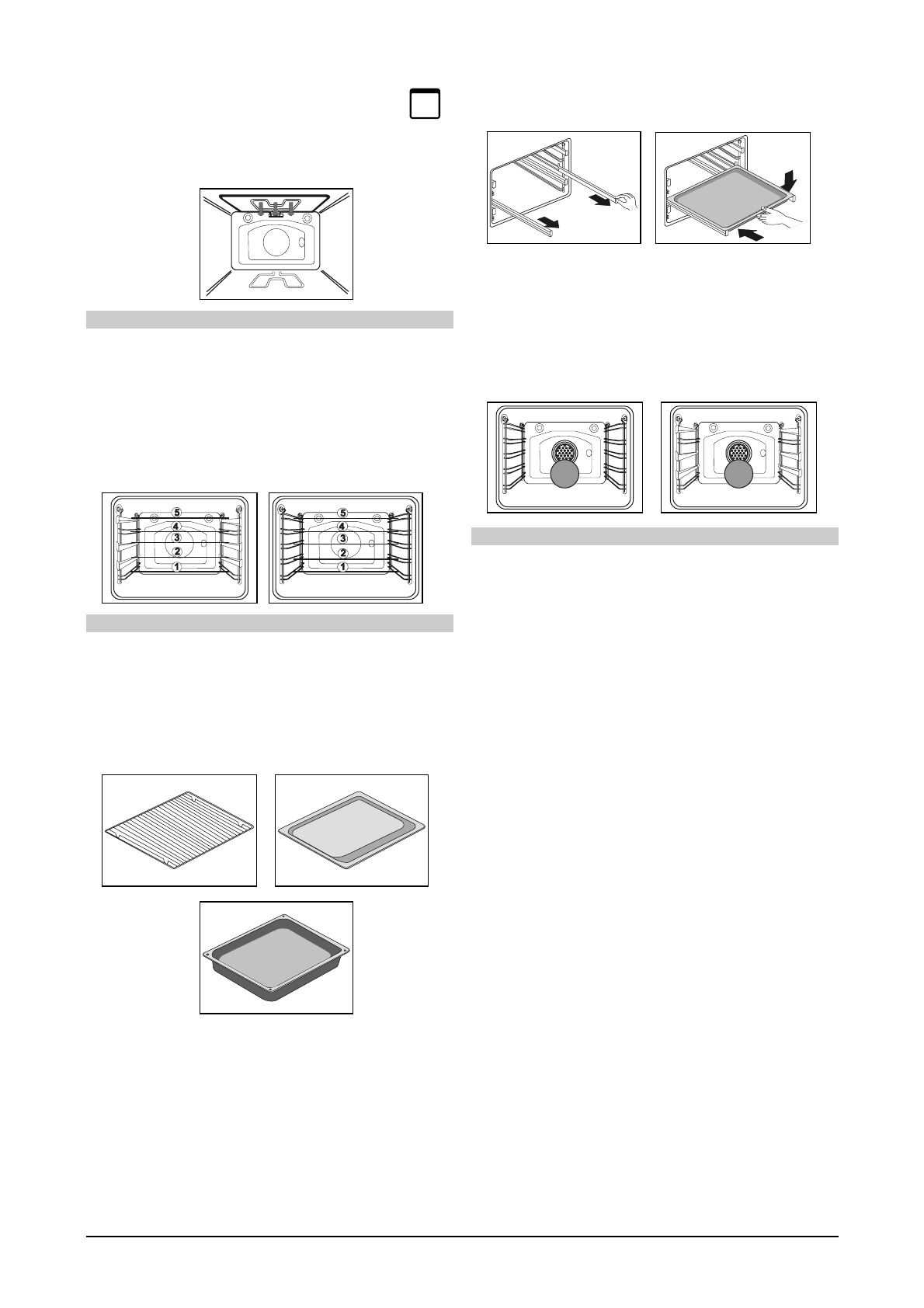 5
4
3
2
1

5
4
3
2
1