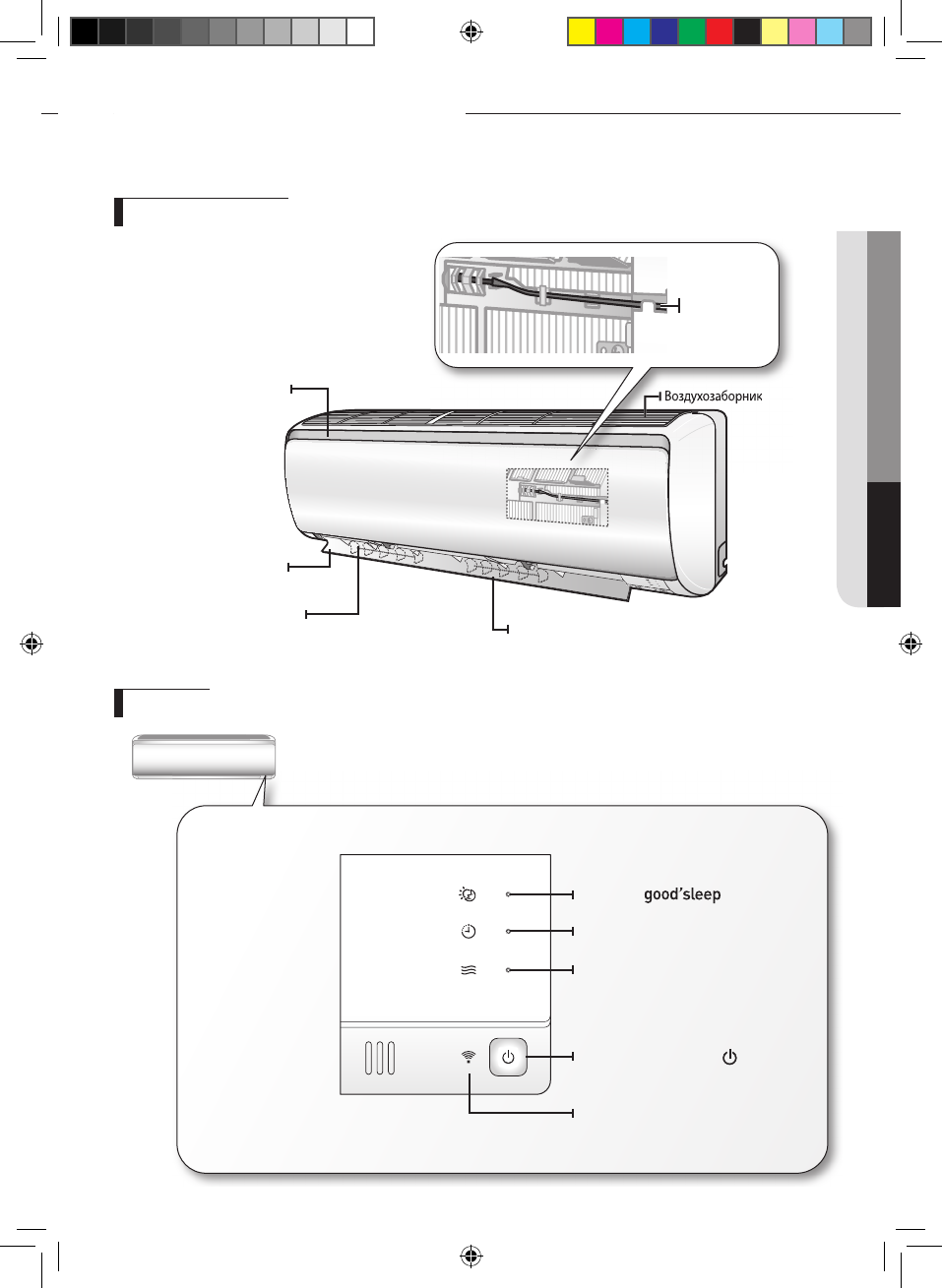 Воздухозаборник

good'sleep