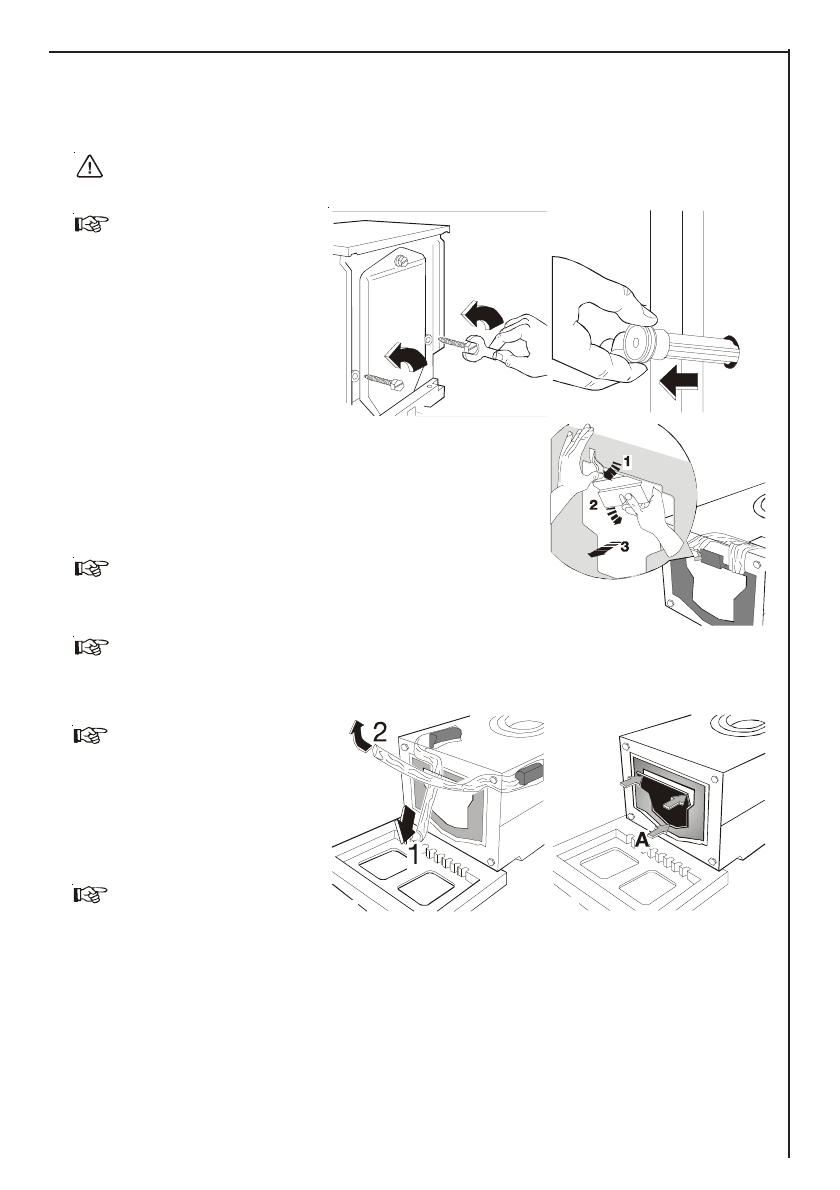 1
2
3
2
1
A