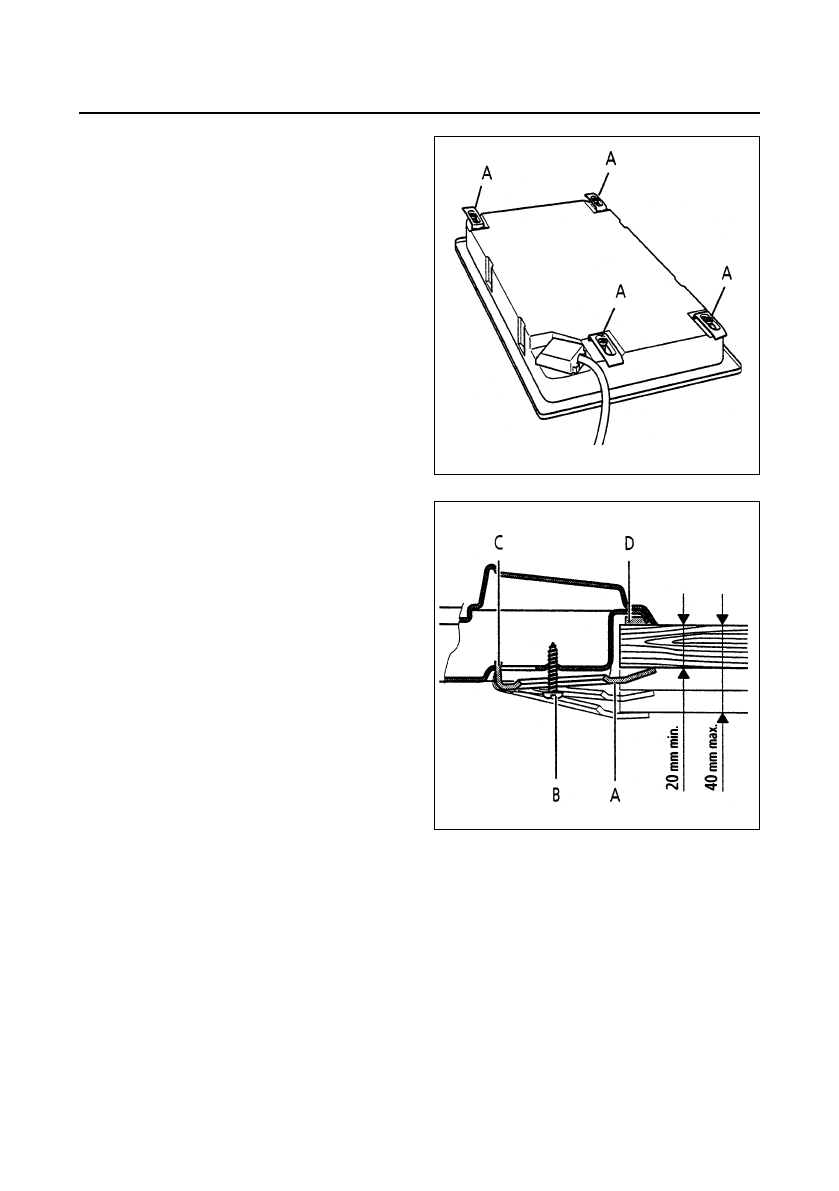 A
A
A
A

C
D
B
A
20 mm min.
40 mm max.