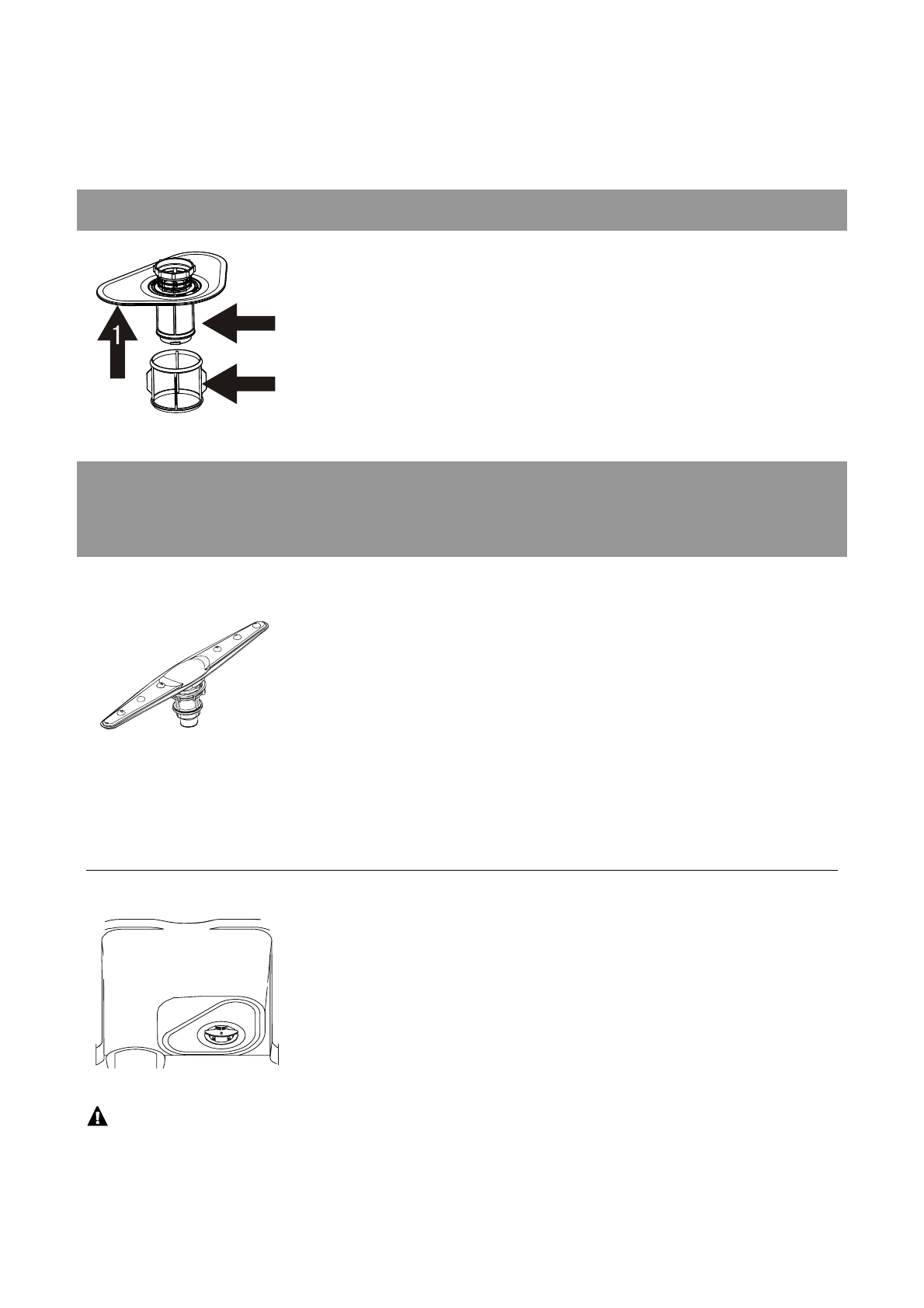 1