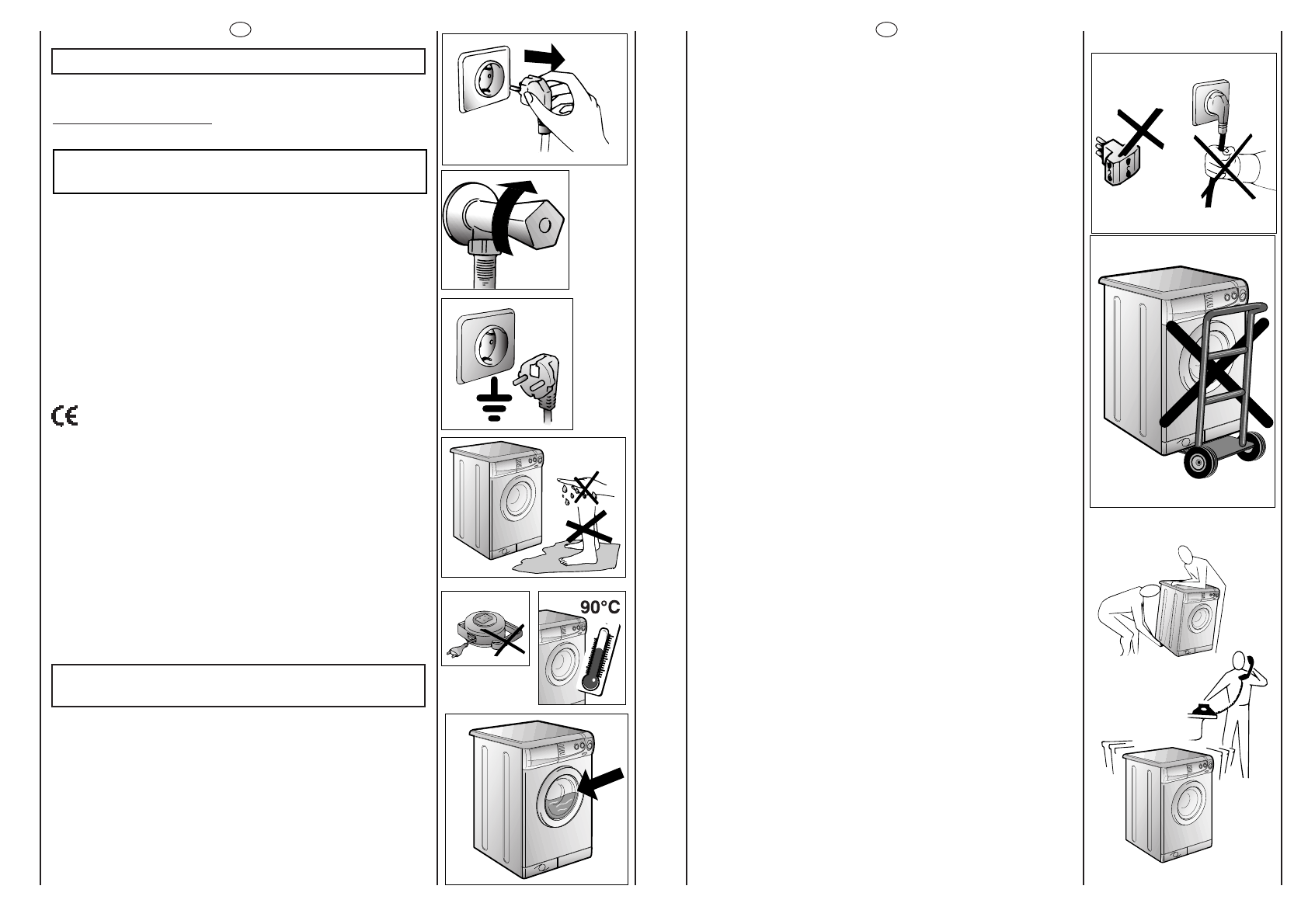 90°C