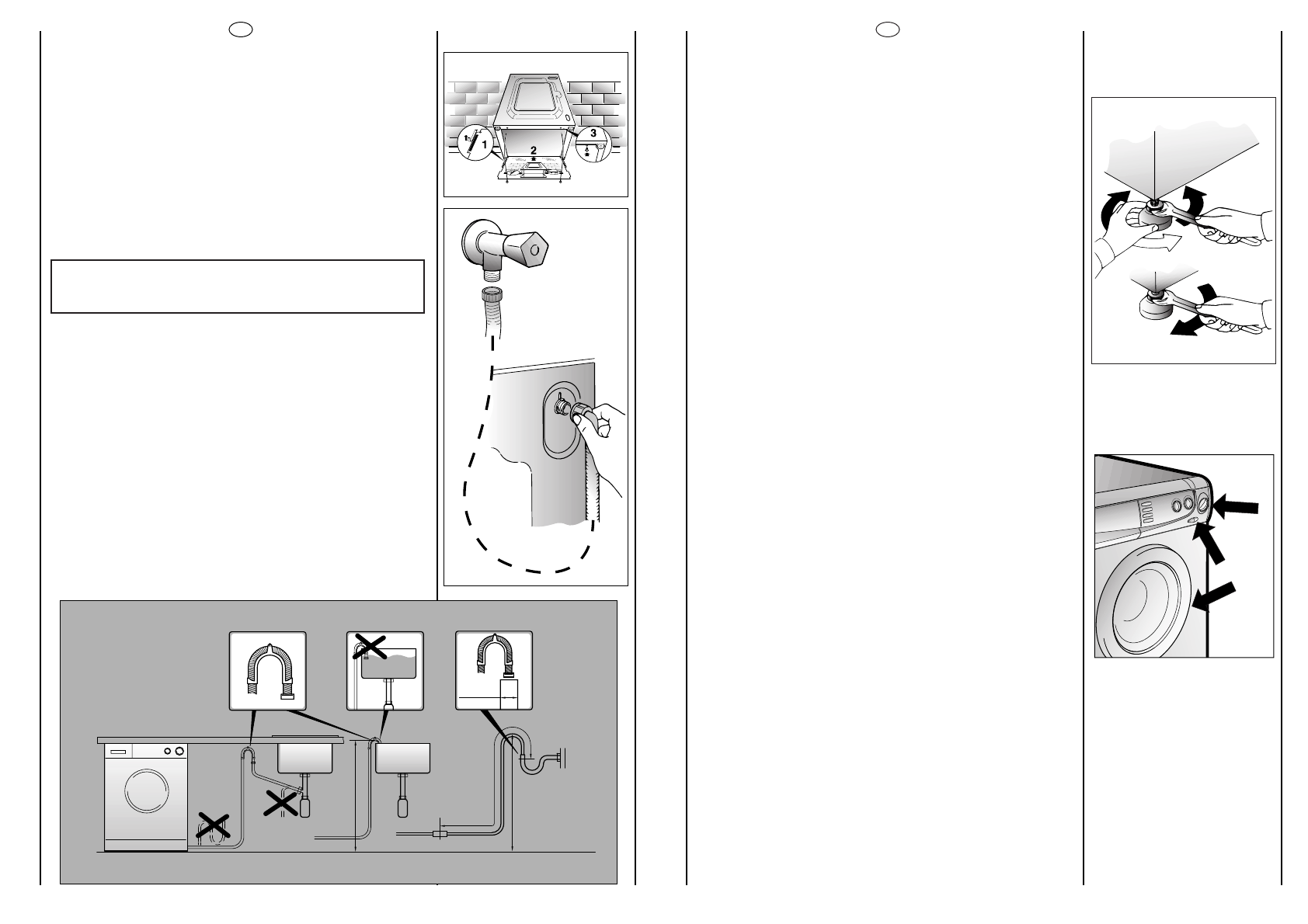 1

2

3