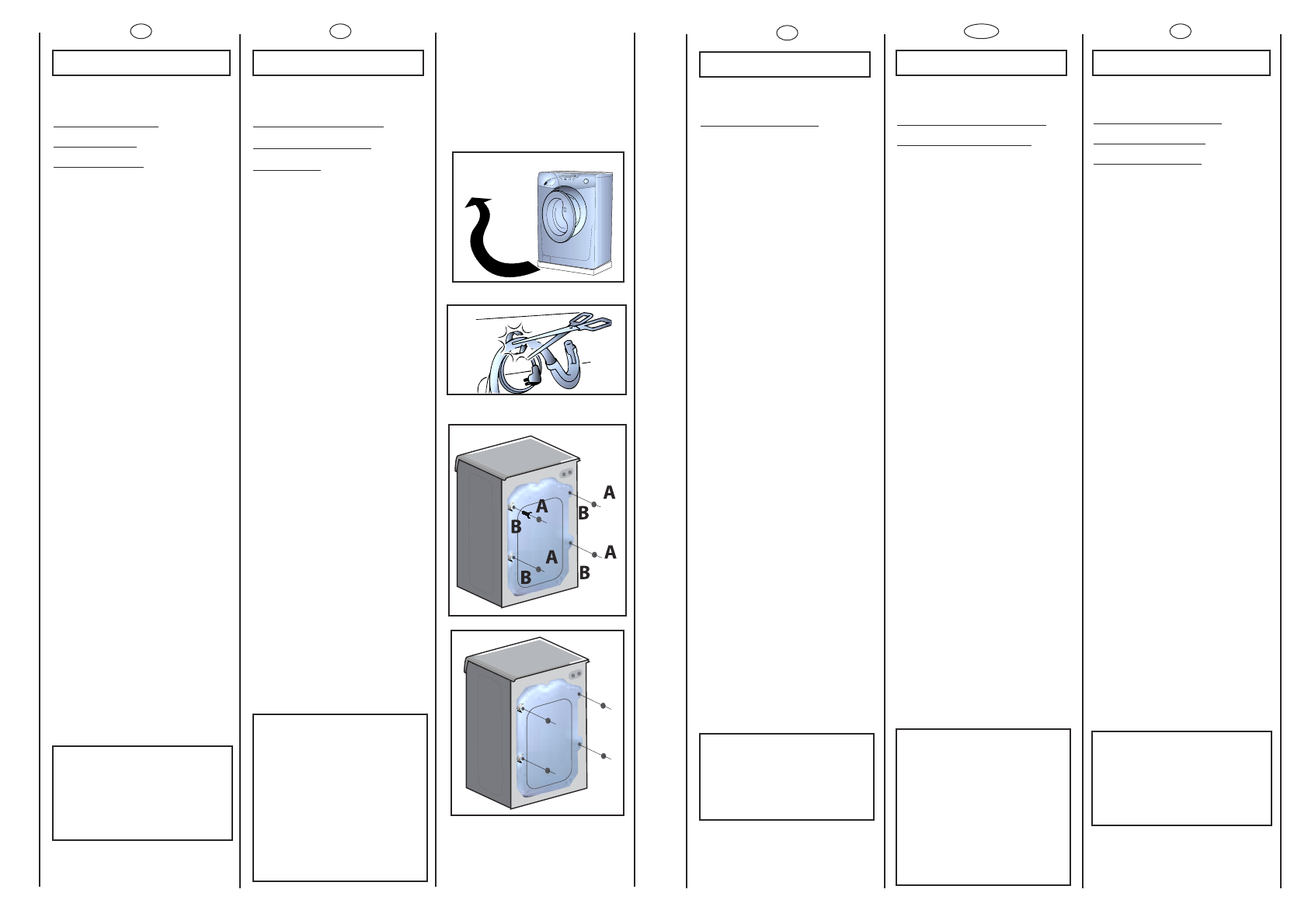 A
B
A
B
A
B
A
B